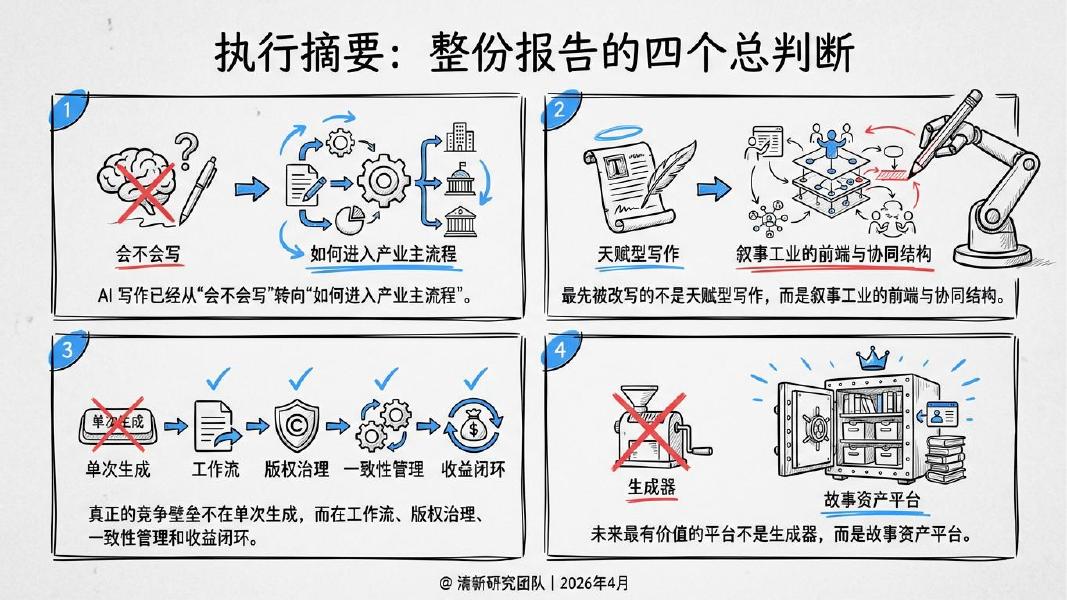 执行摘要：整份报告的四个总判断

1

会不会写

如何进入产业主流程

AI 写作已经从“会不会写”转向“如何进入产业主流程”。

2

天赋型写作

叙事工业的前端与协同结构

最先被改写的不是天赋型写作，而是叙事工业的前端与协同结构。

3

单次生成

单次生成

工作流

版权治理

一致性管理

收益闭环

真正的竞争壁垒不在单次生成，而在工作流、版权治理、一致性管理和收益闭环。

4

生成器

故事资产平台

未来最有价值的平台不是生成器，而是故事资产平台。

@ 清新研究团队 | 2026年4月