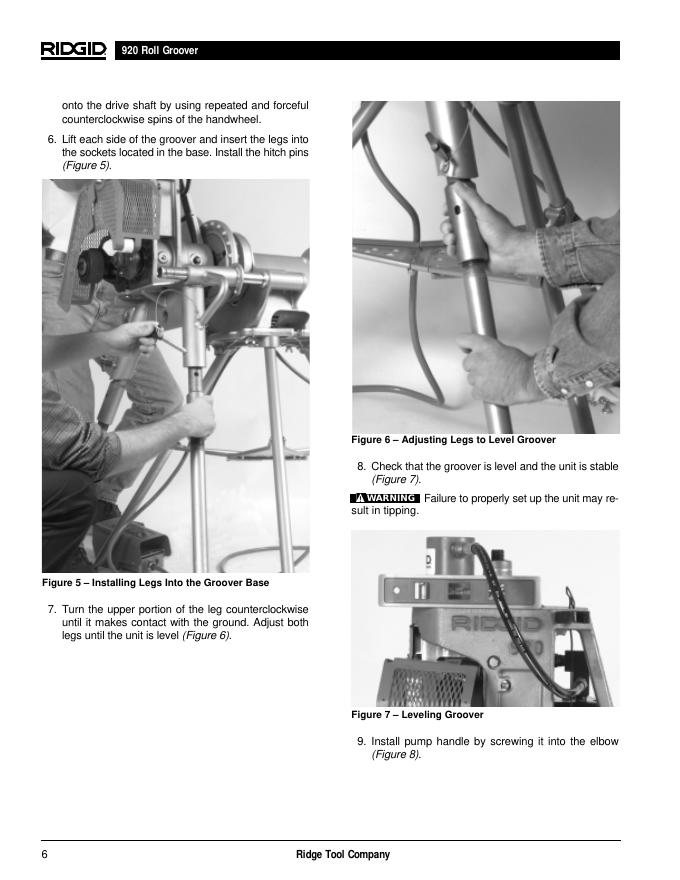 RIDGID 920 Roll Groover

onto the drive shaft by using repeated and forceful counterclockwise spins of the handwheel.

6. Lift each side of the groover and insert the legs into the sockets located in the base. Install the hitch pins (Figure 5).

Figure 5 – Installing Legs Into the Groover Base

7. Turn the upper portion of the leg counterclockwise until it makes contact with the ground. Adjust both legs until the unit is level (Figure 6).

Figure 6 – Adjusting Legs to Level Groover

8. Check that the groover is level and the unit is stable (Figure 7).

WARNING Failure to properly set up the unit may result in tipping.

RIDGID

Figure 7 – Leveling Groover

9. Install pump handle by screwing it into the elbow (Figure 8).

6 Ridge Tool Company