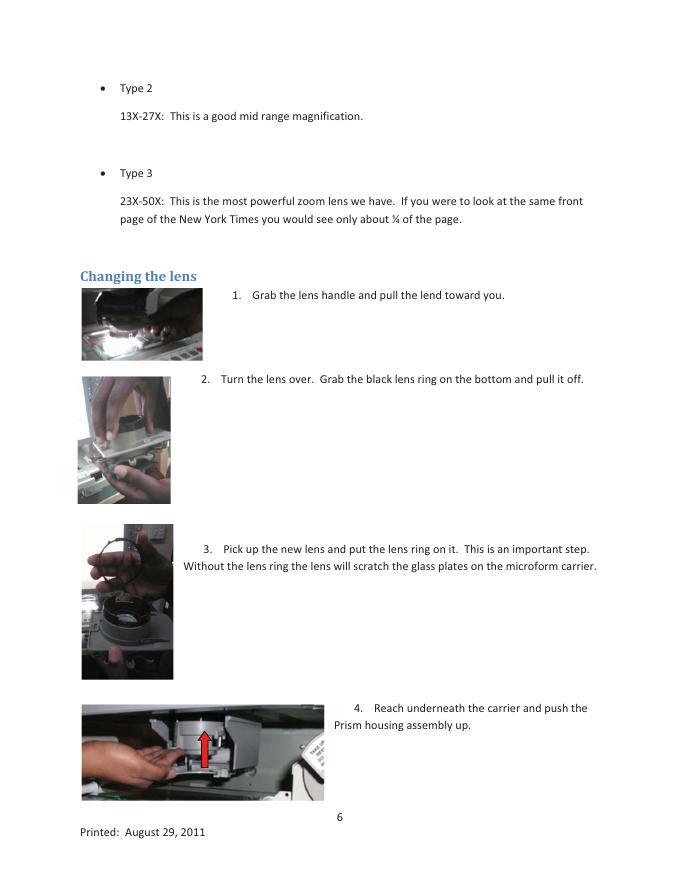 • Type 2

13X-27X: This is a good mid range magnification.

• Type 3

23X-50X: This is the most powerful zoom lens we have. If you were to look at the same front page of the New York Times you would see only about ¼ of the page.

Changing the lens

1. Grab the lens handle and pull the lend toward you.

2. Turn the lens over. Grab the black lens ring on the bottom and pull it off.

3. Pick up the new lens and put the lens ring on it. This is an important step. Without the lens ring the lens will scratch the glass plates on the microform carrier.

4. Reach underneath the carrier and push the Prism housing assembly up.

6

Printed: August 29, 2011