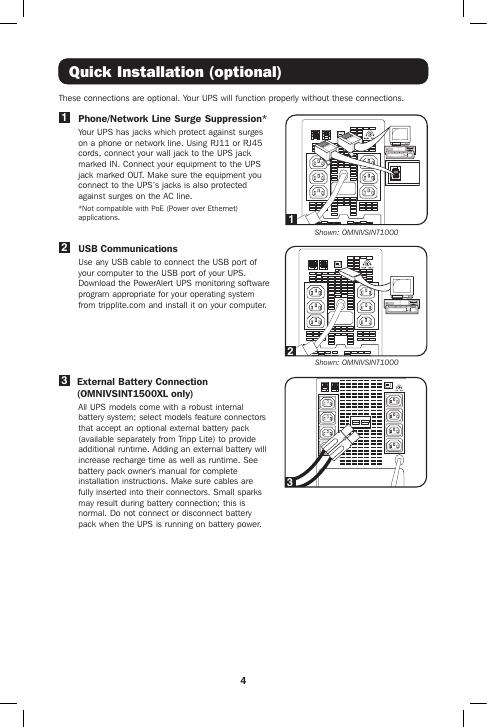 Quick Installation (optional)

These connections are optional. Your UPS will function properly without these connections.

1 Phone/Network Line Surge Suppression*

Your UPS has jacks which protect against surges on a phone or network line. Using RJ11 or RJ45 cords, connect your wall jack to the UPS jack marked IN. Connect your equipment to the UPS jack marked OUT. Make sure the equipment you connect to the UPS's jacks is also protected against surges on the AC line.

*Not compatible with PoE (Power over Ethernet) applications.

1

Shown: OMNIVSINT1000

2 USB Communications

Use any USB cable to connect the USB port of your computer to the USB port of your UPS. Download the PowerAlert UPS monitoring software program appropriate for your operating system from tripplite.com and install it on your computer.

2

Shown: OMNIVSINT1000

3 External Battery Connection (OMNIVSINT1500XL only)

All UPS models come with a robust internal battery system; select models feature connectors that accept an optional external battery pack (available separately from Tripp Lite) to provide additional runtime. Adding an external battery will increase recharge time as well as runtime. See battery pack owner's manual for complete installation instructions. Make sure cables are fully inserted into their connectors. Small sparks may result during battery connection; this is normal. Do not connect or disconnect battery pack when the UPS is running on battery power.

3

4