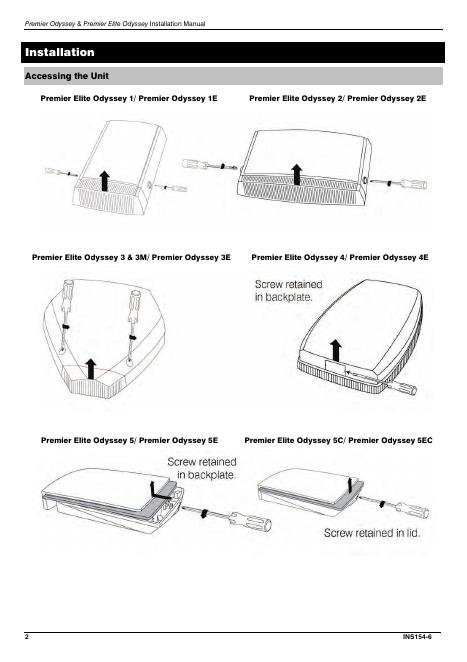 Premier Odyssey & Premier Elite Odyssey Installation Manual

Installation

Accessing the Unit

Premier Elite Odyssey 1/ Premier Odyssey 1E

Premier Elite Odyssey 2/ Premier Odyssey 2E

Premier Elite Odyssey 3 & 3M/ Premier Odyssey 3E

Premier Elite Odyssey 4/ Premier Odyssey 4E

Screw retained in backplate.

Premier Elite Odyssey 5/ Premier Odyssey 5E

Premier Elite Odyssey 5C/ Premier Odyssey 5EC

Screw retained in backplate.

Screw retained in lid.

2

INS154-6