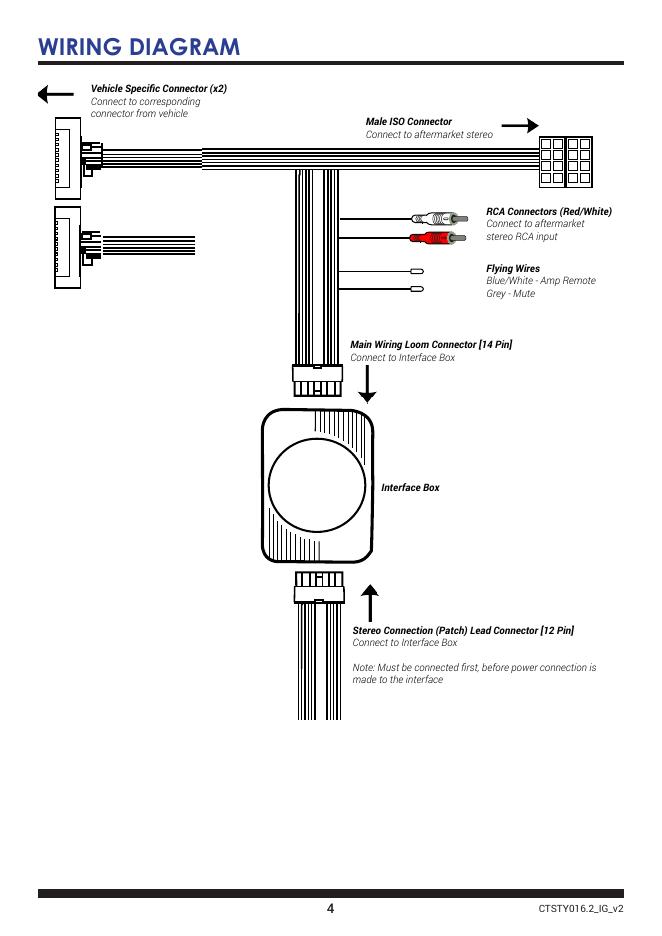 WIRING DIAGRAM

Vehicle Specific Connector (x2)
Connect to corresponding connector from vehicle

Male ISO Connector
Connect to aftermarket stereo

RCA Connectors (Red/White)
Connect to aftermarket stereo RCA input

Flying Wires
Blue/White - Amp Remote
Grey - Mute

Main Wiring Loom Connector [14 Pin]
Connect to Interface Box

Interface Box

Stereo Connection (Patch) Lead Connector [12 Pin]
Connect to Interface Box

Note: Must be connected first, before power connection is made to the interface

4

CTSTY016.2_IG_v2