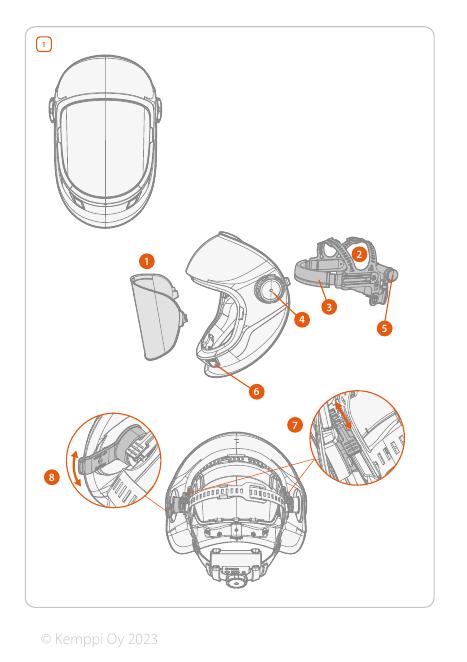 1

1
2
3
4
5
6
7
8

© Kemppi Oy 2023