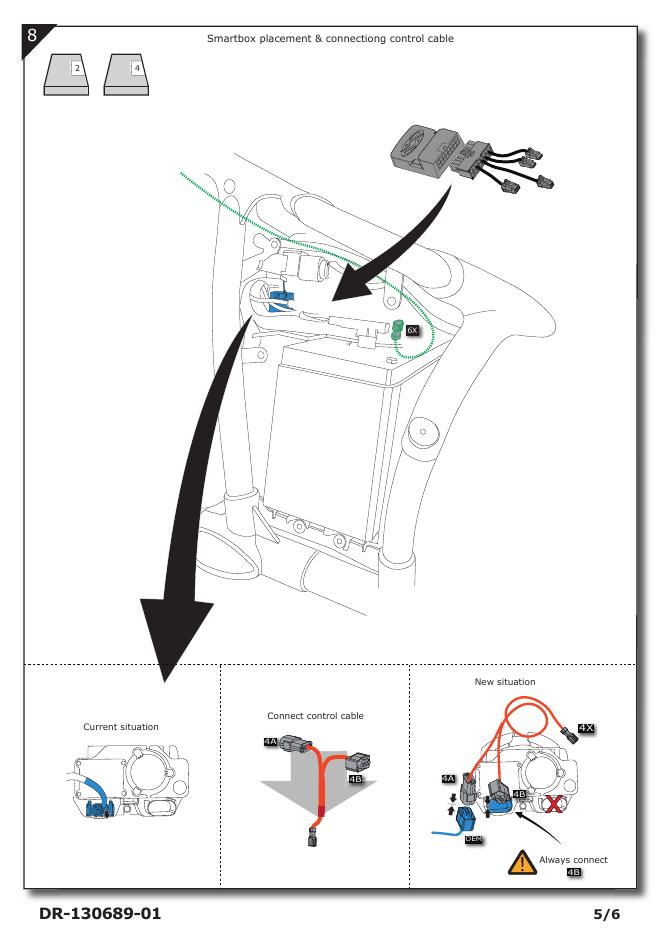 8

Smartbox placement & connectiong control cable

2

4

6X

Current situation

Connect control cable

4A

4B

New situation

4X

4A

4B

OEM

Always connect

4B

DR-130689-01

5/6