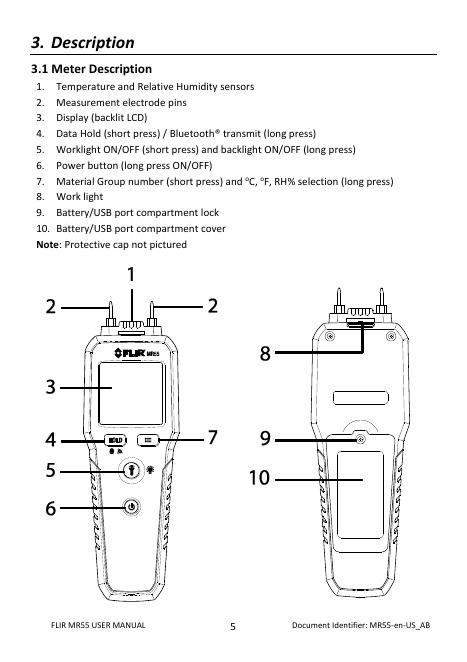 3. Description

3.1 Meter Description

1. Temperature and Relative Humidity sensors
2. Measurement electrode pins
3. Display (backlit LCD)
4. Data Hold (short press) / Bluetooth® transmit (long press)
5. Worklight ON/OFF (short press) and backlight ON/OFF (long press)
6. Power button (long press ON/OFF)
7. Material Group number (short press) and °C, °F, RH% selection (long press)
8. Work light
9. Battery/USB port compartment lock
10. Battery/USB port compartment cover

Note: Protective cap not pictured

1
2
2
FLIR MR55
3
4
HOLD
7
5
6
8
9
10

FLIR MR55 USER MANUAL
5
Document Identifier: MR55-en-US_AB