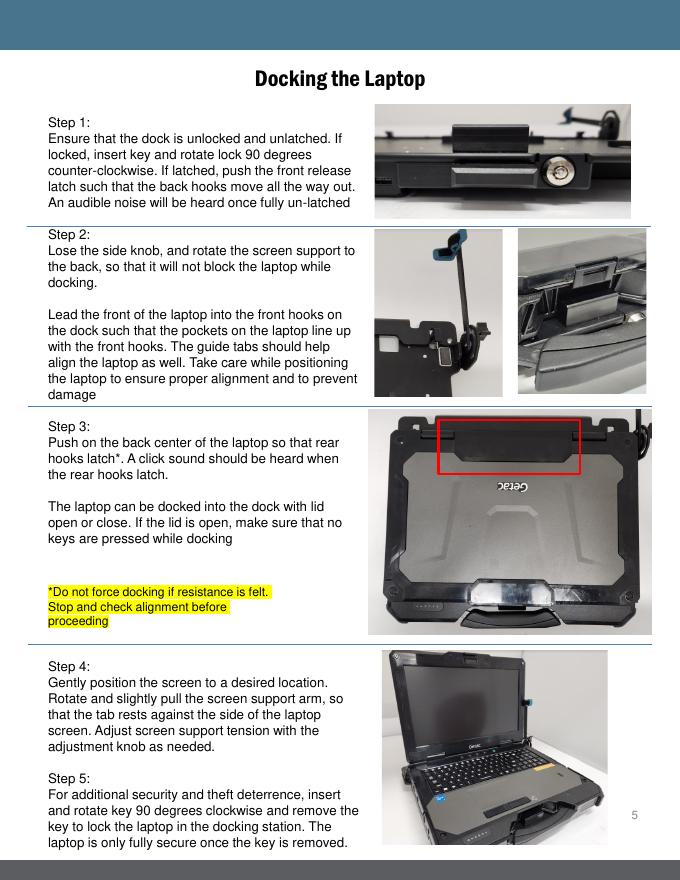 Docking the Laptop

Step 1:
Ensure that the dock is unlocked and unlatched. If locked, insert key and rotate lock 90 degrees counter-clockwise. If latched, push the front release latch such that the back hooks move all the way out. An audible noise will be heard once fully un-latched

Step 2:
Lose the side knob, and rotate the screen support to the back, so that it will not block the laptop while docking.

Lead the front of the laptop into the front hooks on the dock such that the pockets on the laptop line up with the front hooks. The guide tabs should help align the laptop as well. Take care while positioning the laptop to ensure proper alignment and to prevent damage

Step 3:
Push on the back center of the laptop so that rear hooks latch*. A click sound should be heard when the rear hooks latch.

The laptop can be docked into the dock with lid open or close. If the lid is open, make sure that no keys are pressed while docking

*Do not force docking if resistance is felt. Stop and check alignment before proceeding

Getac

Step 4:
Gently position the screen to a desired location. Rotate and slightly pull the screen support arm, so that the tab rests against the side of the laptop screen. Adjust screen support tension with the adjustment knob as needed.

Step 5:
For additional security and theft deterrence, insert and rotate key 90 degrees clockwise and remove the key to lock the laptop in the docking station. The laptop is only fully secure once the key is removed.

Getac

5