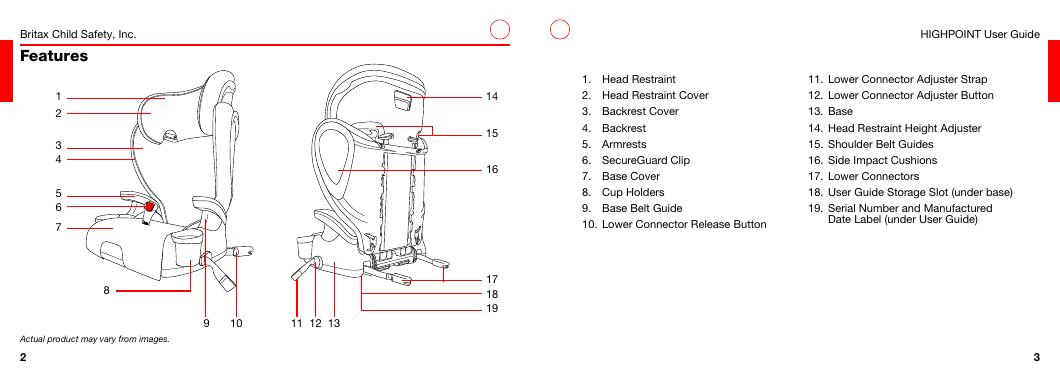 Britax Child Safety, Inc.

Features

1
2
3
4
5
6
7
8
9 10 11 12 13
14
15
16
17
18
19

Actual product may vary from images.

2

HIGHPOINT User Guide

1. Head Restraint
2. Head Restraint Cover
3. Backrest Cover
4. Backrest
5. Armrests
6. SecureGuard Clip
7. Base Cover
8. Cup Holders
9. Base Belt Guide
10. Lower Connector Release Button
11. Lower Connector Adjuster Strap
12. Lower Connector Adjuster Button
13. Base
14. Head Restraint Height Adjuster
15. Shoulder Belt Guides
16. Side Impact Cushions
17. Lower Connectors
18. User Guide Storage Slot (under base)
19. Serial Number and Manufactured Date Label (under User Guide)

3