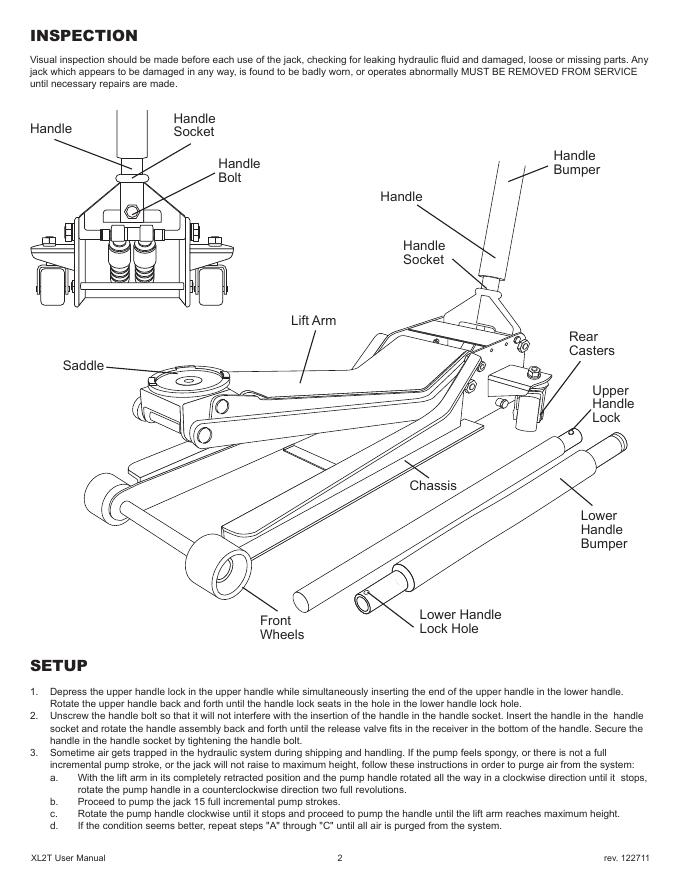 INSPECTION

Visual inspection should be made before each use of the jack, checking for leaking hydraulic fluid and damaged, loose or missing parts. Any jack which appears to be damaged in any way, is found to be badly worn, or operates abnormally MUST BE REMOVED FROM SERVICE until necessary repairs are made.

Handle
Handle Socket
Handle Bolt
Handle Bumper
Handle
Handle Socket
Lift Arm
Rear Casters
Saddle
Upper Handle Lock
Chassis
Lower Handle Bumper
Front Wheels
Lower Handle Lock Hole

SETUP

1. Depress the upper handle lock in the upper handle while simultaneously inserting the end of the upper handle in the lower handle. Rotate the upper handle back and forth until the handle lock seats in the hole in the lower handle lock hole.
2. Unscrew the handle bolt so that it will not interfere with the insertion of the handle in the handle socket. Insert the handle in the handle socket and rotate the handle assembly back and forth until the release valve fits in the receiver in the bottom of the handle. Secure the handle in the handle socket by tightening the handle bolt.
3. Sometime air gets trapped in the hydraulic system during shipping and handling. If the pump feels spongy, or there is not a full incremental pump stroke, or the jack will not raise to maximum height, follow these instructions in order to purge air from the system:
a. With the lift arm in its completely retracted position and the pump handle rotated all the way in a clockwise direction until it stops, rotate the pump handle in a counterclockwise direction two full revolutions.
b. Proceed to pump the jack 15 full incremental pump strokes.
c. Rotate the pump handle clockwise until it stops and proceed to pump the handle until the lift arm reaches maximum height.
d. If the condition seems better, repeat steps "A" through "C" until all air is purged from the system.

XL2T User Manual
2
rev. 122711