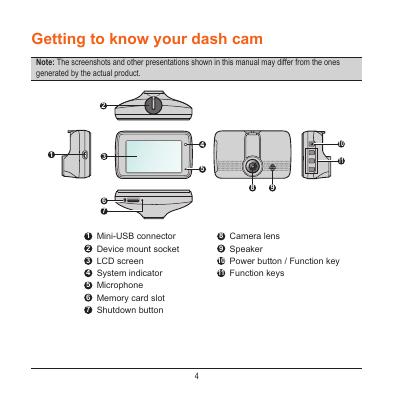 Getting to know your dash cam

Note: The screenshots and other presentations shown in this manual may differ from the ones generated by the actual product.

2

1

3

4

5

10

11

8

9

6

7

1 Mini-USB connector
2 Device mount socket
3 LCD screen
4 System indicator
5 Microphone
6 Memory card slot
7 Shutdown button

8 Camera lens
9 Speaker
10 Power button / Function key
11 Function keys

4