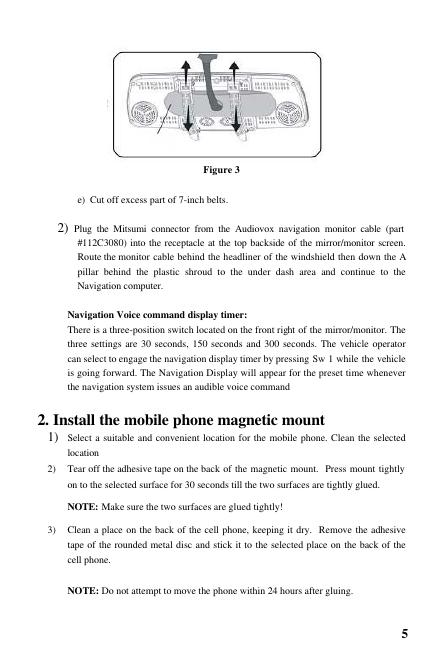 Figure 3

e) Cut off excess part of 7-inch belts.

2) Plug the Mitsumi connector from the Audiovox navigation monitor cable (part #112C3080) into the receptacle at the top backside of the mirror/monitor screen. Route the monitor cable behind the headliner of the windshield then down the A pillar behind the plastic shroud to the under dash area and continue to the Navigation computer.

Navigation Voice command display timer:

There is a three-position switch located on the front right of the mirror/monitor. The three settings are 30 seconds, 150 seconds and 300 seconds. The vehicle operator can select to engage the navigation display timer by pressing Sw 1 while the vehicle is going forward. The Navigation Display will appear for the preset time whenever the navigation system issues an audible voice command

2. Install the mobile phone magnetic mount

1) Select a suitable and convenient location for the mobile phone. Clean the selected location

2) Tear off the adhesive tape on the back of the magnetic mount. Press mount tightly on to the selected surface for 30 seconds till the two surfaces are tightly glued.

NOTE: Make sure the two surfaces are glued tightly!

3) Clean a place on the back of the cell phone, keeping it dry. Remove the adhesive tape of the rounded metal disc and stick it to the selected place on the back of the cell phone.

NOTE: Do not attempt to move the phone within 24 hours after gluing.

5