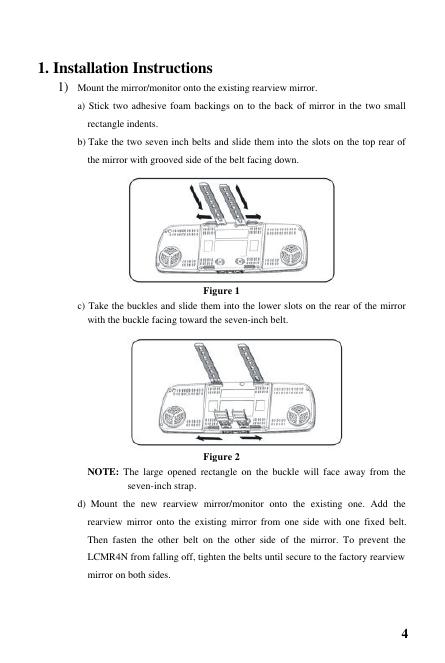 1. Installation Instructions

1) Mount the mirror/monitor onto the existing rearview mirror.

a) Stick two adhesive foam backings on to the back of mirror in the two small rectangle indents.

b) Take the two seven inch belts and slide them into the slots on the top rear of the mirror with grooved side of the belt facing down.

Figure 1

c) Take the buckles and slide them into the lower slots on the rear of the mirror with the buckle facing toward the seven-inch belt.

Figure 2

NOTE: The large opened rectangle on the buckle will face away from the seven-inch strap.

d) Mount the new rearview mirror/monitor onto the existing one. Add the rearview mirror onto the existing mirror from one side with one fixed belt. Then fasten the other belt on the other side of the mirror. To prevent the LCMR4N from falling off, tighten the belts until secure to the factory rearview mirror on both sides.

4