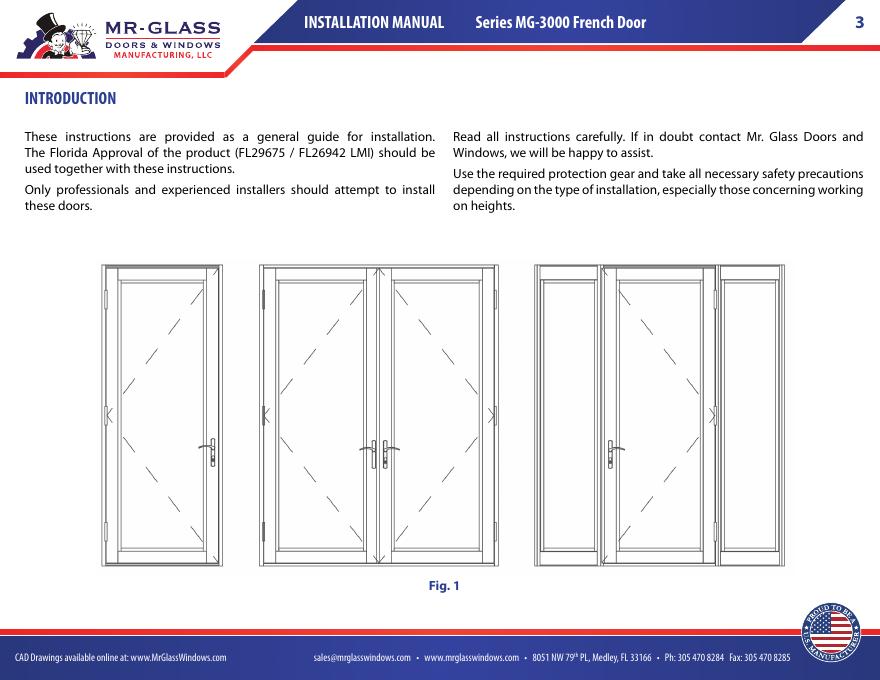 MR-GLASS
DOORS & WINDOWS
MANUFACTURING, LLC

INSTALLATION MANUAL Series MG-3000 French Door

3

INTRODUCTION

These instructions are provided as a general guide for installation. The Florida Approval of the product (FL29675 / FL26942 LMI) should be used together with these instructions.

Only professionals and experienced installers should attempt to install these doors.

Read all instructions carefully. If in doubt contact Mr. Glass Doors and Windows, we will be happy to assist.

Use the required protection gear and take all necessary safety precautions depending on the type of installation, especially those concerning working on heights.

Fig. 1

CAD Drawings available online at: www.MrGlassWindows.com

sales@mrglasswindows.com • www.mrglasswindows.com • 8051 NW 79$^{th}$ PL, Medley, FL 33166 • Ph: 305 470 8284 Fax: 305 470 8285

PROUD TO BE A U.S. MANUFACTURER