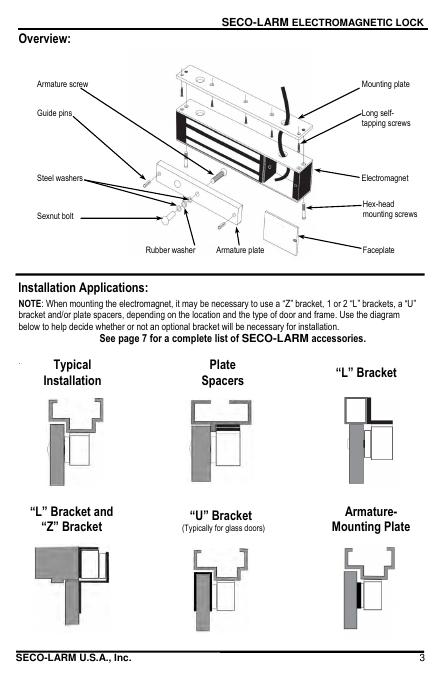 SECO-LARM ELECTROMAGNETIC LOCK

Overview:

Armature screw

Guide pins

Steel washers

Sexnut bolt

Rubber washer

Armature plate

Mounting plate

Long self-tapping screws

Electromagnet

Hex-head mounting screws

Faceplate

Installation Applications:

NOTE: When mounting the electromagnet, it may be necessary to use a "Z" bracket, 1 or 2 "L" brackets, a "U" bracket and/or plate spacers, depending on the location and the type of door and frame. Use the diagram below to help decide whether or not an optional bracket will be necessary for installation.

See page 7 for a complete list of SECO-LARM accessories.

Typical Installation

Plate Spacers

"L" Bracket

"L" Bracket and "Z" Bracket

"U" Bracket
(Typically for glass doors)

Armature-Mounting Plate

SECO-LARM U.S.A., Inc.

3