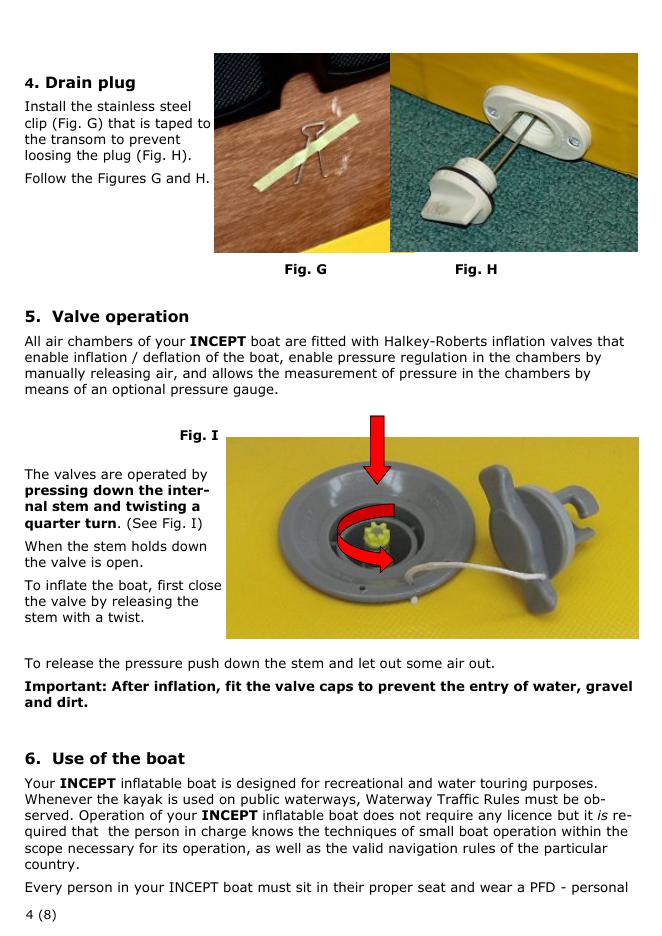 4. Drain plug

Install the stainless steel clip (Fig. G) that is taped to the transom to prevent loosing the plug (Fig. H).

Follow the Figures G and H.

Fig. G    Fig. H

5. Valve operation

All air chambers of your INCEPT boat are fitted with Halkey-Roberts inflation valves that enable inflation / deflation of the boat, enable pressure regulation in the chambers by manually releasing air, and allows the measurement of pressure in the chambers by means of an optional pressure gauge.

Fig. I

The valves are operated by pressing down the internal stem and twisting a quarter turn. (See Fig. I)

When the stem holds down the valve is open.

To inflate the boat, first close the valve by releasing the stem with a twist.

To release the pressure push down the stem and let out some air out.

Important: After inflation, fit the valve caps to prevent the entry of water, gravel and dirt.

6. Use of the boat

Your INCEPT inflatable boat is designed for recreational and water touring purposes. Whenever the kayak is used on public waterways, Waterway Traffic Rules must be observed. Operation of your INCEPT inflatable boat does not require any licence but it is required that the person in charge knows the techniques of small boat operation within the scope necessary for its operation, as well as the valid navigation rules of the particular country.

Every person in your INCEPT boat must sit in their proper seat and wear a PFD - personal

4 (8)