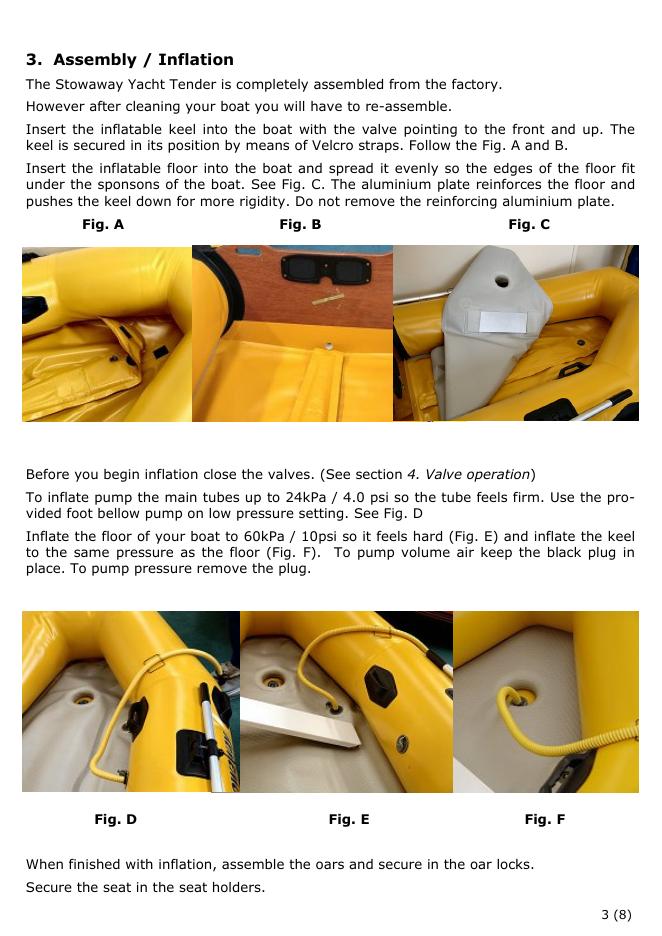 3. Assembly / Inflation

The Stowaway Yacht Tender is completely assembled from the factory.

However after cleaning your boat you will have to re-assemble.

Insert the inflatable keel into the boat with the valve pointing to the front and up. The keel is secured in its position by means of Velcro straps. Follow the Fig. A and B.

Insert the inflatable floor into the boat and spread it evenly so the edges of the floor fit under the sponsons of the boat. See Fig. C. The aluminium plate reinforces the floor and pushes the keel down for more rigidity. Do not remove the reinforcing aluminium plate.

Fig. A Fig. B Fig. C

Before you begin inflation close the valves. (See section 4. Valve operation)

To inflate pump the main tubes up to 24kPa / 4.0 psi so the tube feels firm. Use the provided foot bellow pump on low pressure setting. See Fig. D

Inflate the floor of your boat to 60kPa / 10psi so it feels hard (Fig. E) and inflate the keel to the same pressure as the floor (Fig. F). To pump volume air keep the black plug in place. To pump pressure remove the plug.

Fig. D Fig. E Fig. F

When finished with inflation, assemble the oars and secure in the oar locks.

Secure the seat in the seat holders.

3 (8)