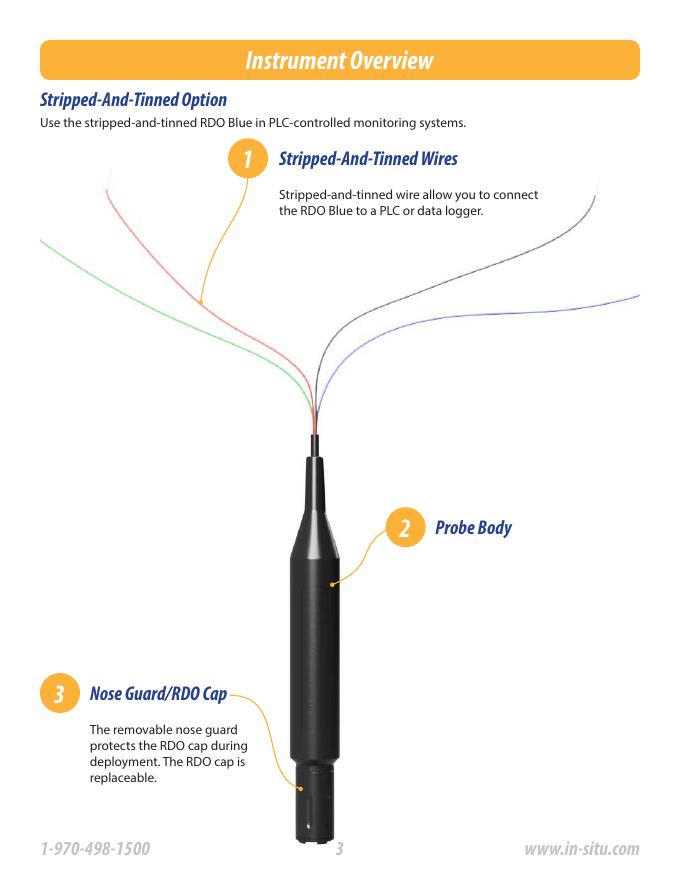 Instrument Overview

Stripped-And-Tinned Option

Use the stripped-and-tinned RDO Blue in PLC-controlled monitoring systems.

1 Stripped-And-Tinned Wires

Stripped-and-tinned wire allow you to connect the RDO Blue to a PLC or data logger.

2 Probe Body

3 Nose Guard/RDO Cap

The removable nose guard protects the RDO cap during deployment. The RDO cap is replaceable.

1-970-498-1500 3 www.in-situ.com