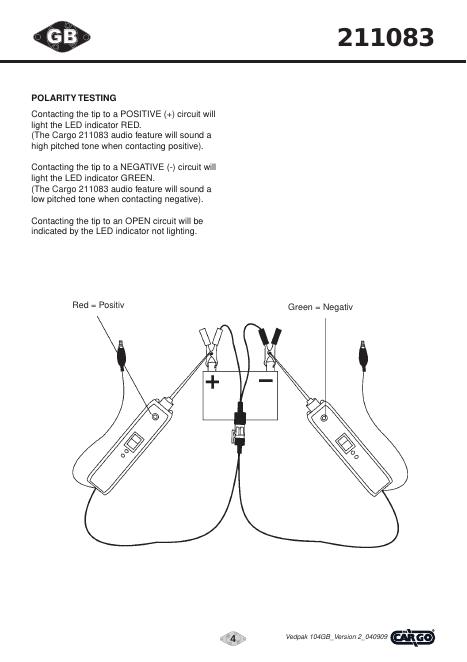 GB

211083

POLARITY TESTING

Contacting the tip to a POSITIVE (+) circuit will light the LED indicator RED.
(The Cargo 211083 audio feature will sound a high pitched tone when contacting positive).

Contacting the tip to a NEGATIVE (-) circuit will light the LED indicator GREEN.
(The Cargo 211083 audio feature will sound a low pitched tone when contacting negative).

Contacting the tip to an OPEN circuit will be indicated by the LED indicator not lighting.

Red = Positiv

Green = Negativ

+

−

4

Vedpak 104GB_Version 2_040909

CARGO