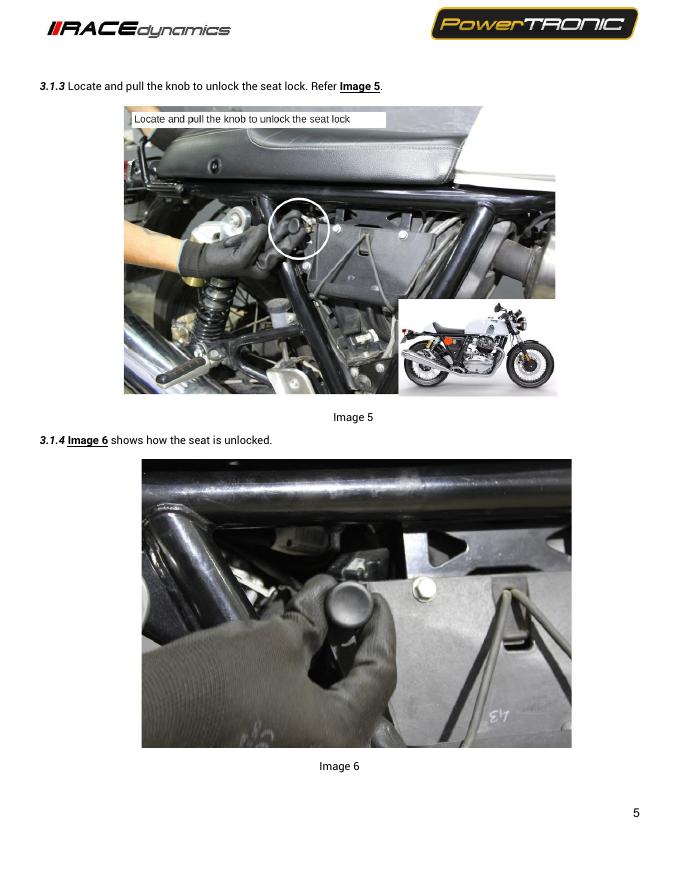 RACEdynamics

PowerTRONIC

3.1.3 Locate and pull the knob to unlock the seat lock. Refer Image 5.

Locate and pull the knob to unlock the seat lock

Image 5

3.1.4 Image 6 shows how the seat is unlocked.

Image 6

5