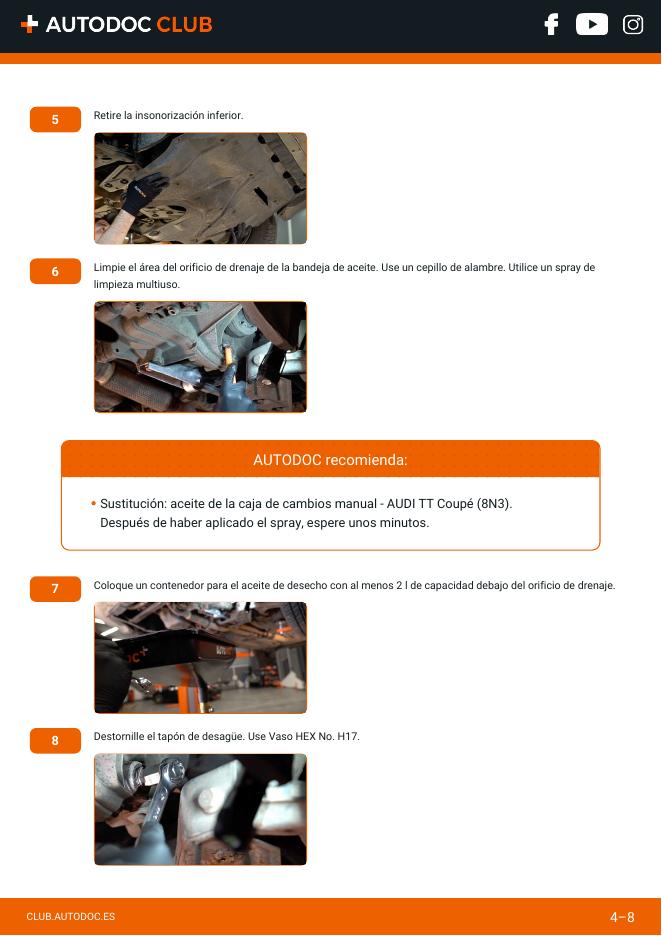 AUTODOC CLUB

5
Retire la insonorización inferior.

6
Limpie el área del orificio de drenaje de la bandeja de aceite. Use un cepillo de alambre. Utilice un spray de limpieza multiuso.

AUTODOC recomienda:

• Sustitución: aceite de la caja de cambios manual - AUDI TT Coupé (8N3). Después de haber aplicado el spray, espere unos minutos.

7
Coloque un contenedor para el aceite de desecho con al menos 2 l de capacidad debajo del orificio de drenaje.

8
Destornille el tapón de desagüe. Use Vaso HEX No. H17.

CLUB.AUTODOC.ES
4–8