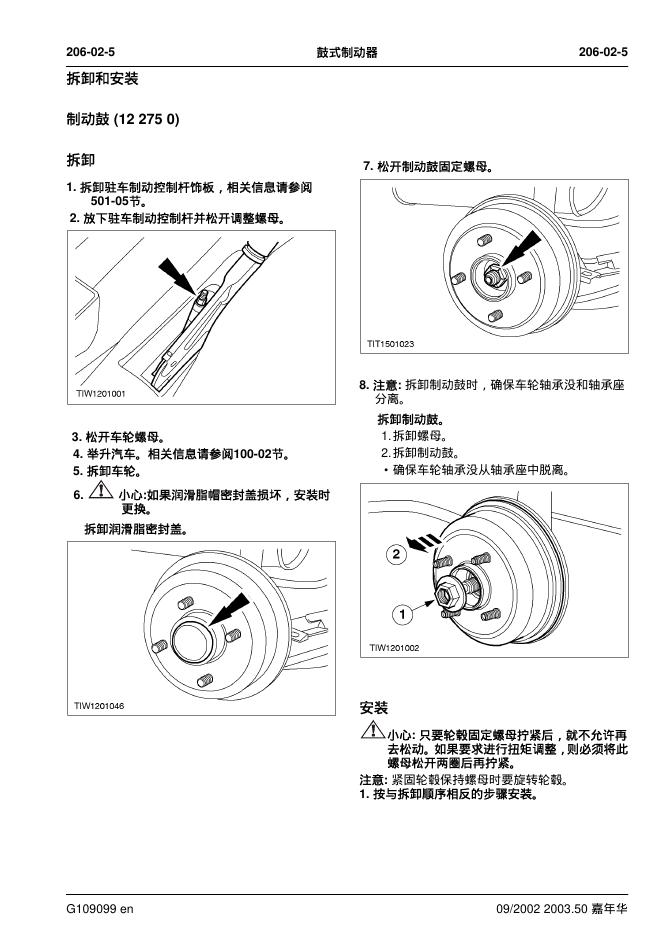 206-02-5 鼓式制动器 206-02-5

拆卸和安装

制动鼓 (12 275 0)

拆卸

1. 拆卸驻车制动控制杆饰板，相关信息请参阅501-05节。

2. 放下驻车制动控制杆并松开调整螺母。

TIW1201001

3. 松开车轮螺母。

4. 举升汽车。相关信息请参阅100-02节。

5. 拆卸车轮。

6. 小心:如果润滑脂帽密封盖损坏，安装时更换。

拆卸润滑脂密封盖。

TIW1201046

7. 松开制动鼓固定螺母。

TIT1501023

8. 注意: 拆卸制动鼓时，确保车轮轴承没和轴承座分离。

拆卸制动鼓。

1. 拆卸螺母。
2. 拆卸制动鼓。
• 确保车轮轴承没从轴承座中脱离。

2

1

TIW1201002

安装

小心: 只要轮毂固定螺母拧紧后，就不允许再去松动。如果要求进行扭矩调整，则必须将此螺母松开两圈后再拧紧。

注意: 紧固轮毂保持螺母时要旋转轮毂。

1. 按与拆卸顺序相反的步骤安装。

G109099 en 09/2002 2003.50 嘉年华