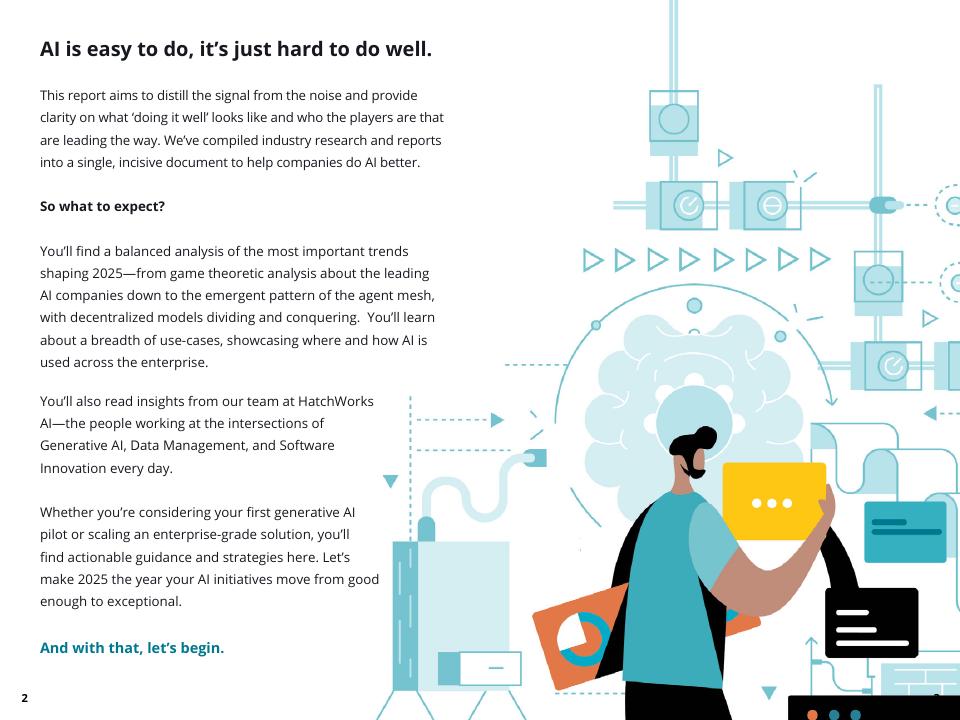 AI is easy to do, it's just hard to do well.

This report aims to distill the signal from the noise and provide clarity on what 'doing it well' looks like and who the players are that are leading the way. We've compiled industry research and reports into a single, incisive document to help companies do AI better.

So what to expect?

You'll find a balanced analysis of the most important trends shaping 2025—from game theoretic analysis about the leading AI companies down to the emergent pattern of the agent mesh, with decentralized models dividing and conquering. You'll learn about a breadth of use-cases, showcasing where and how AI is used across the enterprise.

You'll also read insights from our team at HatchWorks AI—the people working at the intersections of Generative AI, Data Management, and Software Innovation every day.

Whether you're considering your first generative AI pilot or scaling an enterprise-grade solution, you'll find actionable guidance and strategies here. Let's make 2025 the year your AI initiatives move from good enough to exceptional.

And with that, let's begin.

2