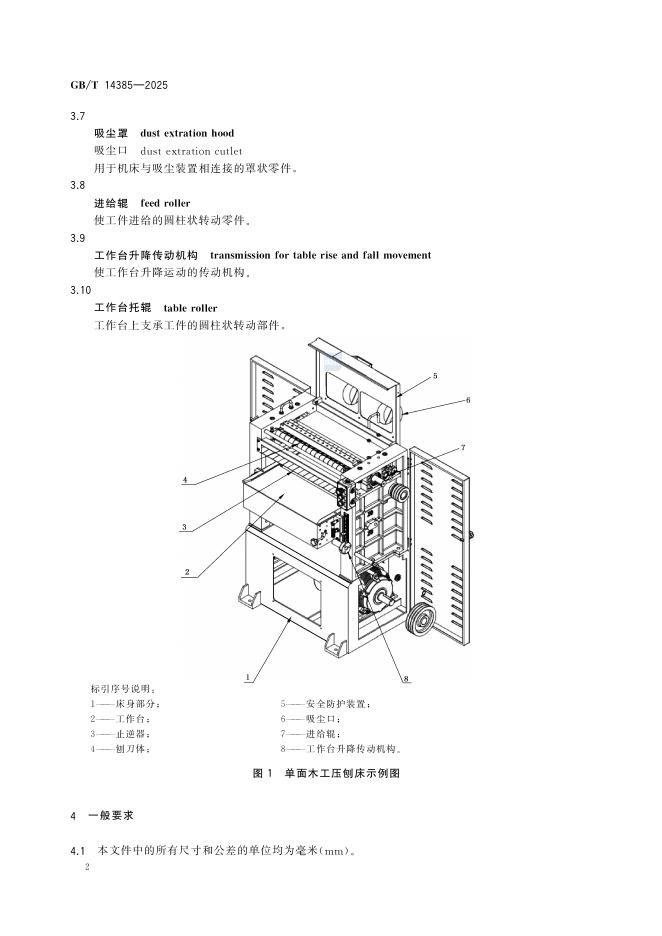 GB/T 14385—2025

3.7

吸尘罩 dust extration hood

吸尘口 dust extration cutlet

用于机床与吸尘装置相连接的罩状零件。

3.8

进给辊 feed roller

使工件进给的圆柱状转动零件。

3.9

工作台升降传动机构 transmission for table rise and fall movement

使工作台升降运动的传动机构。

3.10

工作台托辊 table roller

工作台上支承工件的圆柱状转动部件。

5
6
7
4
3
2
1
8

标引序号说明：

1——床身部分；
2——工作台；
3——止逆器；
4——刨刀体；
5——安全防护装置；
6——吸尘口；
7——进给辊；
8——工作台升降传动机构。

图 1 单面木工压刨床示例图

4 一般要求

4.1 本文件中的所有尺寸和公差的单位均为毫米(mm)。

2