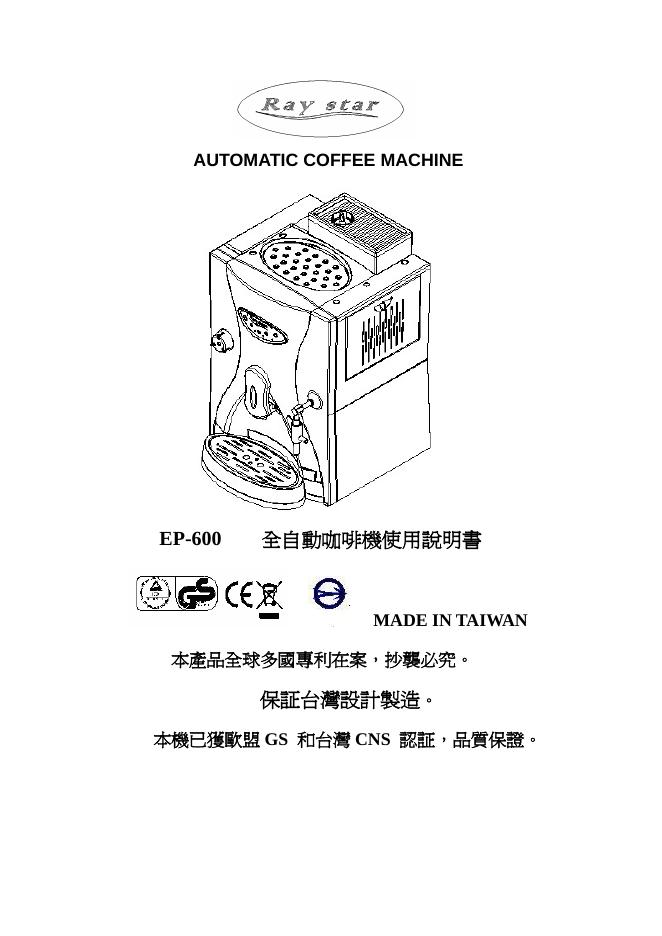 Ray star

AUTOMATIC COFFEE MACHINE

EP-600 全自動咖啡機使用說明書

GS CE

MADE IN TAIWAN

本產品全球多國專利在案，抄襲必究。

保証台灣設計製造。

本機已獲歐盟 GS 和台灣 CNS 認証，品質保證。