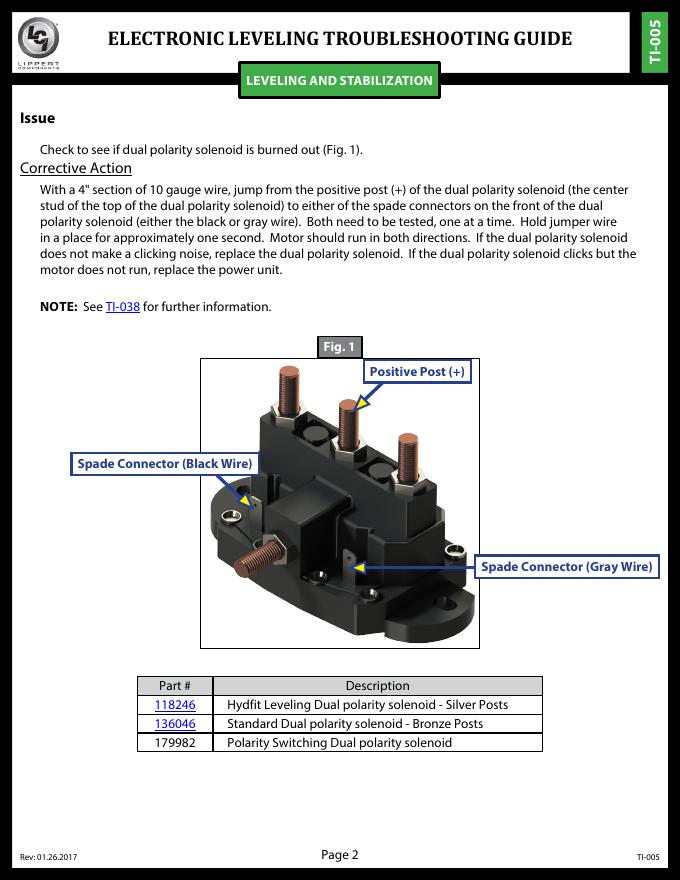 LCI LIPPERT COMPONENTS

ELECTRONIC LEVELING TROUBLESHOOTING GUIDE

TI-005

LEVELING AND STABILIZATION

Issue

Check to see if dual polarity solenoid is burned out (Fig. 1).

Corrective Action

With a 4" section of 10 gauge wire, jump from the positive post (+) of the dual polarity solenoid (the center stud of the top of the dual polarity solenoid) to either of the spade connectors on the front of the dual polarity solenoid (either the black or gray wire). Both need to be tested, one at a time. Hold jumper wire in a place for approximately one second. Motor should run in both directions. If the dual polarity solenoid does not make a clicking noise, replace the dual polarity solenoid. If the dual polarity solenoid clicks but the motor does not run, replace the power unit.

NOTE: See TI-038 for further information.

Fig. 1

Positive Post (+)

Spade Connector (Black Wire)

Spade Connector (Gray Wire)

| Part # | Description |
|---|---|
| 118246 | Hydfit Leveling Dual polarity solenoid - Silver Posts |
| 136046 | Standard Dual polarity solenoid - Bronze Posts |
| 179982 | Polarity Switching Dual polarity solenoid |

Rev: 01.26.2017

Page 2

TI-005