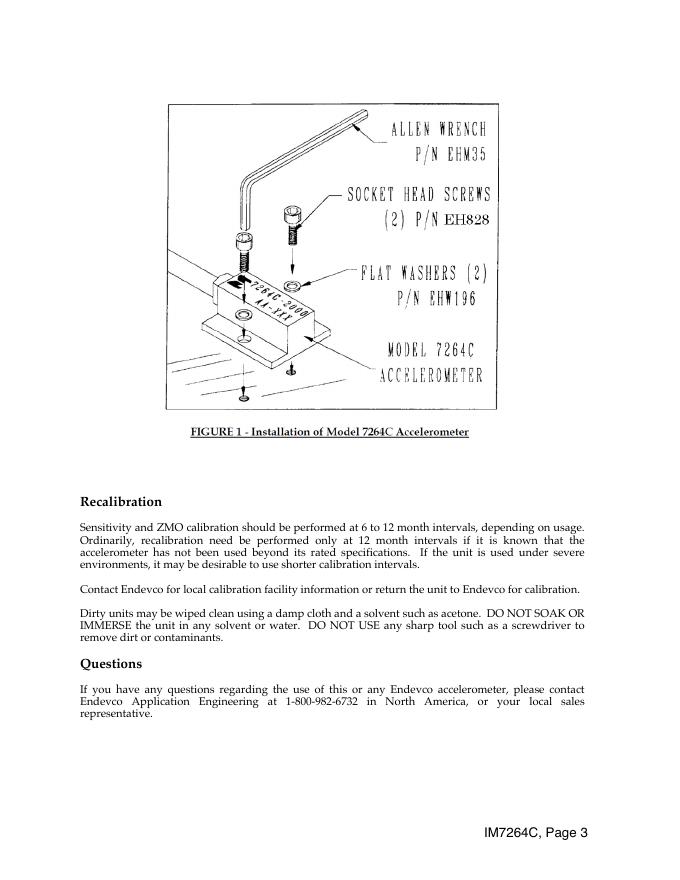 ALLEN WRENCH
P/N EHM35

SOCKET HEAD SCREWS
(2) P/N EH828

FLAT WASHERS (2)
P/N EHW196

7264C-2000
AA-XXX

MODEL 7264C
ACCELEROMETER

FIGURE 1 - Installation of Model 7264C Accelerometer

Recalibration

Sensitivity and ZMO calibration should be performed at 6 to 12 month intervals, depending on usage. Ordinarily, recalibration need be performed only at 12 month intervals if it is known that the accelerometer has not been used beyond its rated specifications. If the unit is used under severe environments, it may be desirable to use shorter calibration intervals.

Contact Endevco for local calibration facility information or return the unit to Endevco for calibration.

Dirty units may be wiped clean using a damp cloth and a solvent such as acetone. DO NOT SOAK OR IMMERSE the unit in any solvent or water. DO NOT USE any sharp tool such as a screwdriver to remove dirt or contaminants.

Questions

If you have any questions regarding the use of this or any Endevco accelerometer, please contact Endevco Application Engineering at 1-800-982-6732 in North America, or your local sales representative.

IM7264C, Page 3