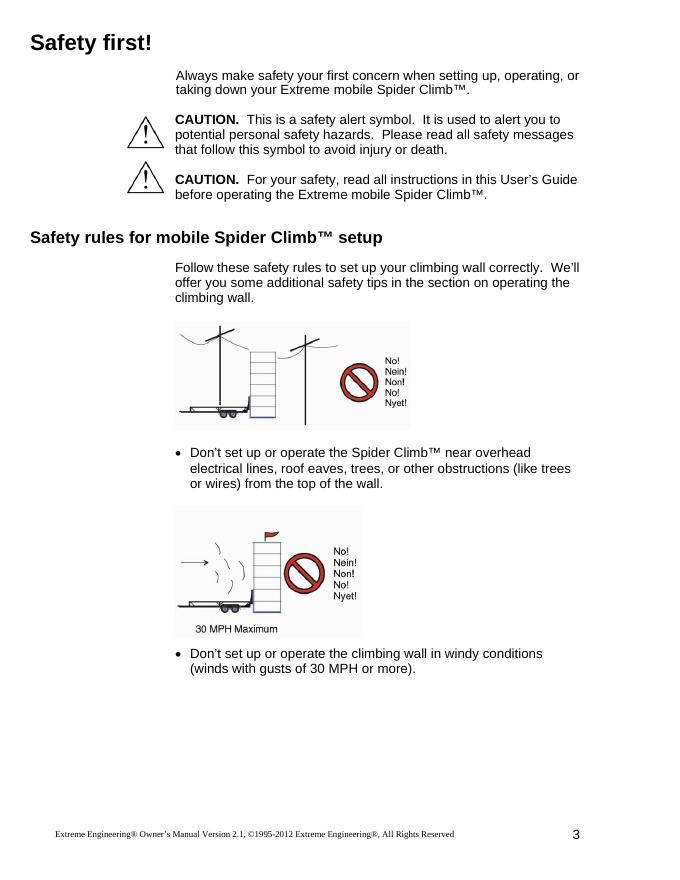 Safety first!

Always make safety your first concern when setting up, operating, or taking down your Extreme mobile Spider Climb™.

CAUTION. This is a safety alert symbol. It is used to alert you to potential personal safety hazards. Please read all safety messages that follow this symbol to avoid injury or death.

CAUTION. For your safety, read all instructions in this User's Guide before operating the Extreme mobile Spider Climb™.

Safety rules for mobile Spider Climb™ setup

Follow these safety rules to set up your climbing wall correctly. We'll offer you some additional safety tips in the section on operating the climbing wall.

No!
Nein!
Non!
No!
Nyet!

• Don't set up or operate the Spider Climb™ near overhead electrical lines, roof eaves, trees, or other obstructions (like trees or wires) from the top of the wall.

No!
Nein!
Non!
No!
Nyet!

30 MPH Maximum

• Don't set up or operate the climbing wall in windy conditions (winds with gusts of 30 MPH or more).

Extreme Engineering® Owner's Manual Version 2.1, ©1995-2012 Extreme Engineering®, All Rights Reserved 3