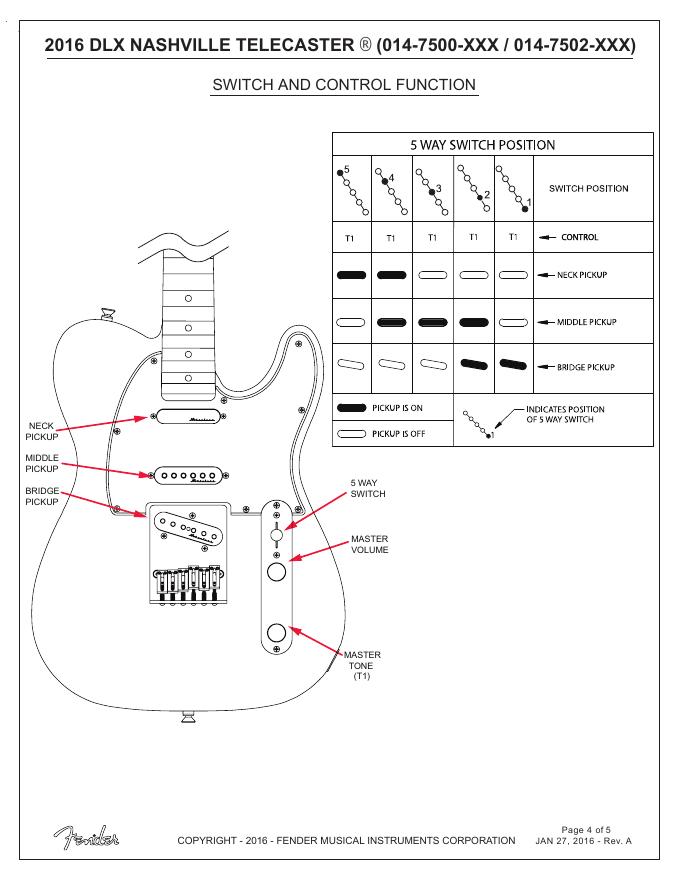 2016 DLX NASHVILLE TELECASTER ® (014-7500-XXX / 014-7502-XXX)

SWITCH AND CONTROL FUNCTION

5 WAY SWITCH POSITION

| 5 | 4 | 3 | 2 | 1 | SWITCH POSITION |
|---|---|---|---|---|---|
| T1 | T1 | T1 | T1 | T1 | CONTROL |
| | | | | | NECK PICKUP |
| | | | | | MIDDLE PICKUP |
| | | | | | BRIDGE PICKUP |

PICKUP IS ON
PICKUP IS OFF
1
INDICATES POSITION OF 5 WAY SWITCH

NECK PICKUP

MIDDLE PICKUP

BRIDGE PICKUP

5 WAY SWITCH

MASTER VOLUME

MASTER TONE (T1)

Fender

COPYRIGHT - 2016 - FENDER MUSICAL INSTRUMENTS CORPORATION

Page 4 of 5
JAN 27, 2016 - Rev. A