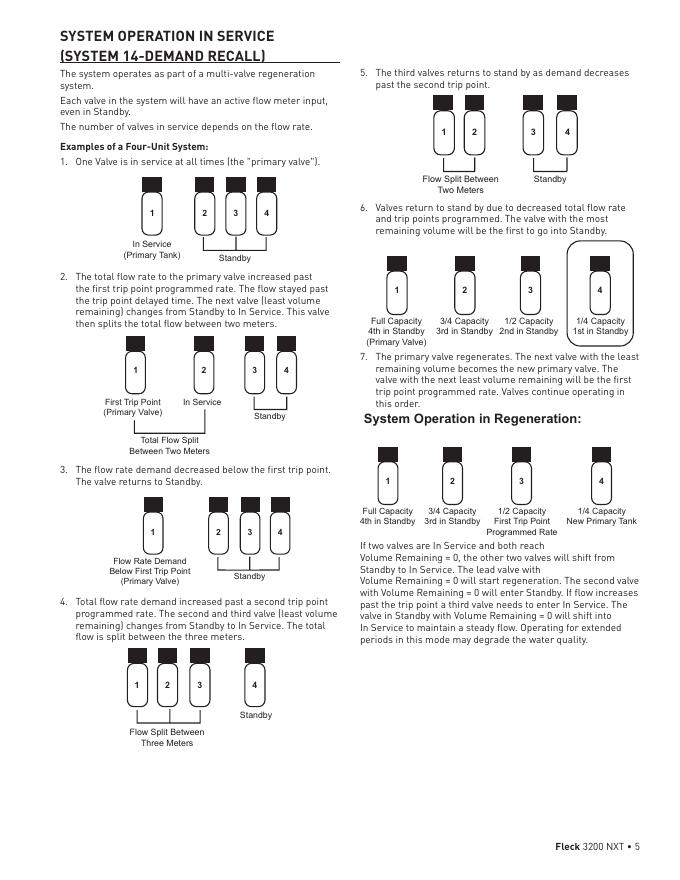 SYSTEM OPERATION IN SERVICE (SYSTEM 14-DEMAND RECALL)

The system operates as part of a multi-valve regeneration system.

Each valve in the system will have an active flow meter input, even in Standby.

The number of valves in service depends on the flow rate.

Examples of a Four-Unit System:

1. One Valve is in service at all times (the "primary valve").

1 2 3 4

In Service (Primary Tank)

Standby

2. The total flow rate to the primary valve increased past the first trip point programmed rate. The flow stayed past the trip point delayed time. The next valve (least volume remaining) changes from Standby to In Service. This valve then splits the total flow between two meters.

1 2 3 4

First Trip Point (Primary Valve)

In Service

Standby

Total Flow Split Between Two Meters

3. The flow rate demand decreased below the first trip point. The valve returns to Standby.

1 2 3 4

Flow Rate Demand Below First Trip Point (Primary Valve)

Standby

4. Total flow rate demand increased past a second trip point programmed rate. The second and third valve (least volume remaining) changes from Standby to In Service. The total flow is split between the three meters.

1 2 3 4

Standby

Flow Split Between Three Meters

5. The third valves returns to stand by as demand decreases past the second trip point.

1 2 3 4

Flow Split Between Two Meters

Standby

6. Valves return to stand by due to decreased total flow rate and trip points programmed. The valve with the most remaining volume will be the first to go into Standby.

1 2 3 4

Full Capacity 4th in Standby (Primary Valve)

3/4 Capacity 3rd in Standby

1/2 Capacity 2nd in Standby

1/4 Capacity 1st in Standby

7. The primary valve regenerates. The next valve with the least remaining volume becomes the new primary valve. The valve with the next least volume remaining will be the first trip point programmed rate. Valves continue operating in this order.

System Operation in Regeneration:

1 2 3 4

Full Capacity 4th in Standby

3/4 Capacity 3rd in Standby

1/2 Capacity First Trip Point Programmed Rate

1/4 Capacity New Primary Tank

If two valves are In Service and both reach Volume Remaining = 0, the other two valves will shift from Standby to In Service. The lead valve with Volume Remaining = 0 will start regeneration. The second valve with Volume Remaining = 0 will enter Standby. If flow increases past the trip point a third valve needs to enter In Service. The valve in Standby with Volume Remaining = 0 will shift into In Service to maintain a steady flow. Operating for extended periods in this mode may degrade the water quality.

Fleck 3200 NXT • 5