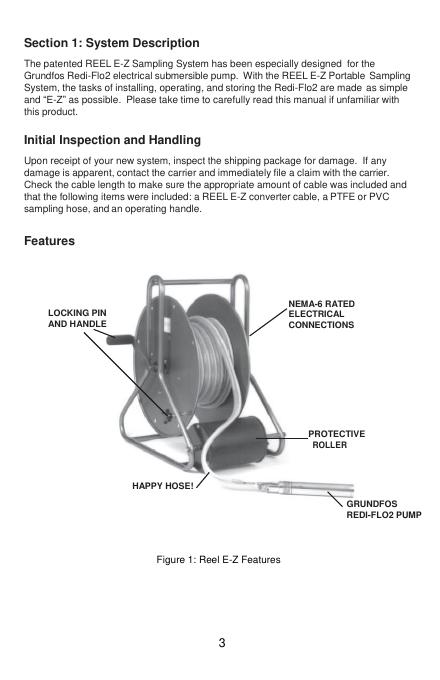 Section 1: System Description

The patented REEL E-Z Sampling System has been especially designed for the Grundfos Redi-Flo2 electrical submersible pump. With the REEL E-Z Portable Sampling System, the tasks of installing, operating, and storing the Redi-Flo2 are made as simple and "E-Z" as possible. Please take time to carefully read this manual if unfamiliar with this product.

Initial Inspection and Handling

Upon receipt of your new system, inspect the shipping package for damage. If any damage is apparent, contact the carrier and immediately file a claim with the carrier. Check the cable length to make sure the appropriate amount of cable was included and that the following items were included: a REEL E-Z converter cable, a PTFE or PVC sampling hose, and an operating handle.

Features

LOCKING PIN AND HANDLE

NEMA-6 RATED ELECTRICAL CONNECTIONS

PROTECTIVE ROLLER

HAPPY HOSE!

GRUNDFOS REDI-FLO2 PUMP

Figure 1: Reel E-Z Features

3