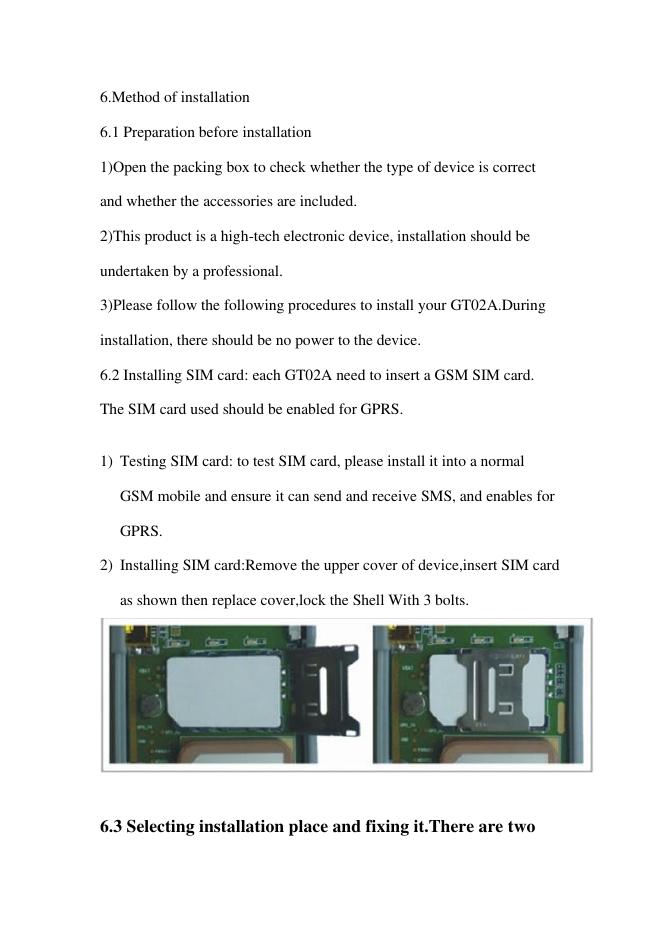 6.Method of installation

6.1 Preparation before installation

1)Open the packing box to check whether the type of device is correct and whether the accessories are included.

2)This product is a high-tech electronic device, installation should be undertaken by a professional.

3)Please follow the following procedures to install your GT02A.During installation, there should be no power to the device.

6.2 Installing SIM card: each GT02A need to insert a GSM SIM card. The SIM card used should be enabled for GPRS.

1) Testing SIM card: to test SIM card, please install it into a normal GSM mobile and ensure it can send and receive SMS, and enables for GPRS.

2) Installing SIM card:Remove the upper cover of device,insert SIM card as shown then replace cover,lock the Shell With 3 bolts.

6.3 Selecting installation place and fixing it.There are two