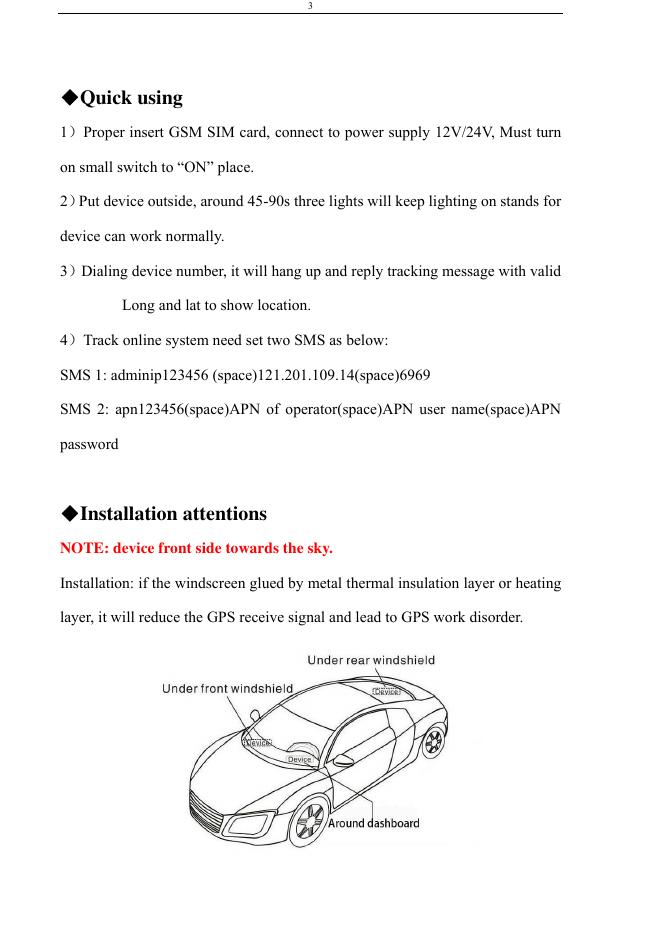 3

◆Quick using

1）Proper insert GSM SIM card, connect to power supply 12V/24V, Must turn on small switch to “ON” place.

2）Put device outside, around 45-90s three lights will keep lighting on stands for device can work normally.

3）Dialing device number, it will hang up and reply tracking message with valid Long and lat to show location.

4）Track online system need set two SMS as below:

SMS 1: adminip123456 (space)121.201.109.14(space)6969

SMS 2: apn123456(space)APN of operator(space)APN user name(space)APN password

◆Installation attentions

NOTE: device front side towards the sky.

Installation: if the windscreen glued by metal thermal insulation layer or heating layer, it will reduce the GPS receive signal and lead to GPS work disorder.

Under rear windshield

Under front windshield

Device

Device

Device

Around dashboard