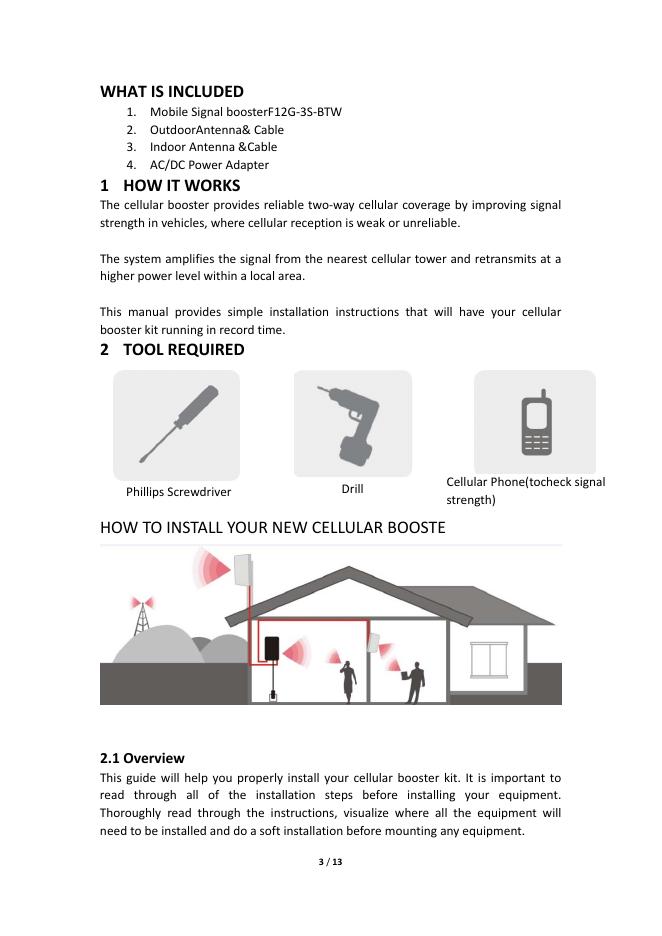 WHAT IS INCLUDED

1. Mobile Signal boosterF12G-3S-BTW
2. OutdoorAntenna& Cable
3. Indoor Antenna &Cable
4. AC/DC Power Adapter

1 HOW IT WORKS

The cellular booster provides reliable two-way cellular coverage by improving signal strength in vehicles, where cellular reception is weak or unreliable.

The system amplifies the signal from the nearest cellular tower and retransmits at a higher power level within a local area.

This manual provides simple installation instructions that will have your cellular booster kit running in record time.

2 TOOL REQUIRED

Phillips Screwdriver

Drill

Cellular Phone(tocheck signal strength)

HOW TO INSTALL YOUR NEW CELLULAR BOOSTE

2.1 Overview

This guide will help you properly install your cellular booster kit. It is important to read through all of the installation steps before installing your equipment. Thoroughly read through the instructions, visualize where all the equipment will need to be installed and do a soft installation before mounting any equipment.

3 / 13