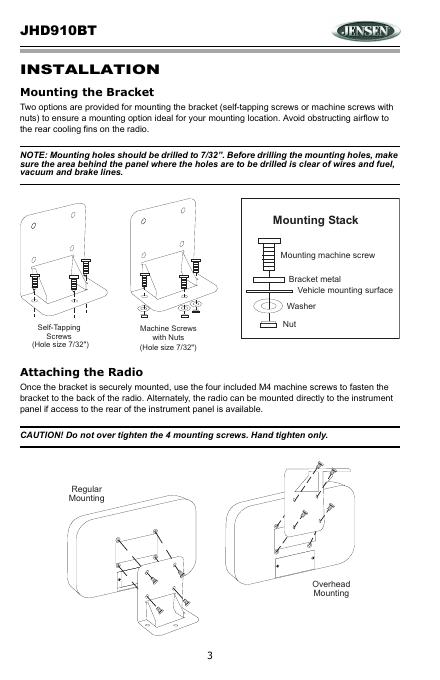 JHD910BT

JENSEN

INSTALLATION

Mounting the Bracket

Two options are provided for mounting the bracket (self-tapping screws or machine screws with nuts) to ensure a mounting option ideal for your mounting location. Avoid obstructing airflow to the rear cooling fins on the radio.

NOTE: Mounting holes should be drilled to 7/32". Before drilling the mounting holes, make sure the area behind the panel where the holes are to be drilled is clear of wires and fuel, vacuum and brake lines.

Self-Tapping Screws (Hole size 7/32")

Machine Screws with Nuts (Hole size 7/32")

Mounting Stack

Mounting machine screw

Bracket metal

Vehicle mounting surface

Washer

Nut

Attaching the Radio

Once the bracket is securely mounted, use the four included M4 machine screws to fasten the bracket to the back of the radio. Alternately, the radio can be mounted directly to the instrument panel if access to the rear of the instrument panel is available.

CAUTION! Do not over tighten the 4 mounting screws. Hand tighten only.

Regular Mounting

Overhead Mounting

3