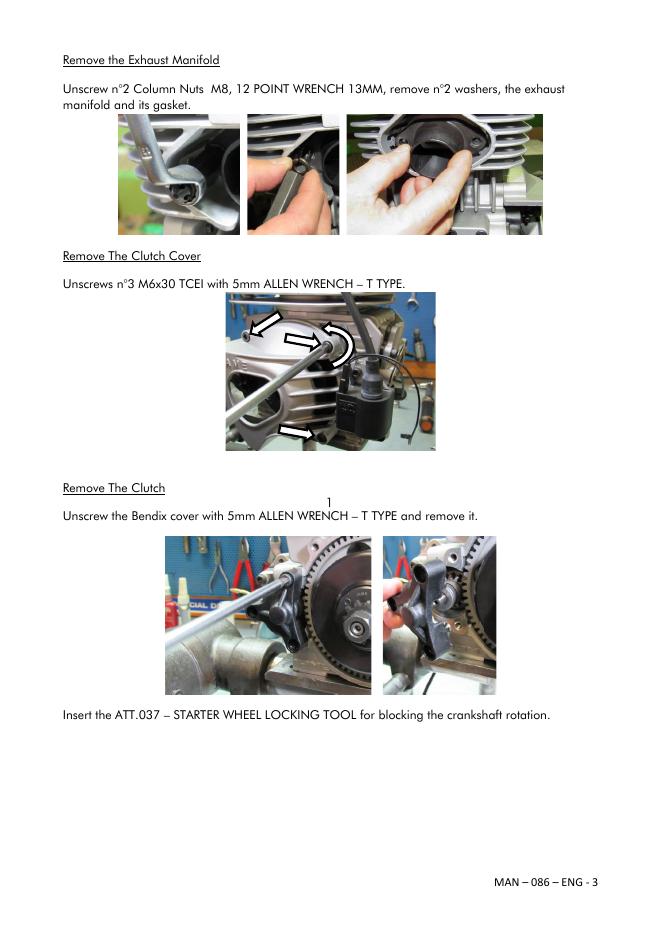 Remove the Exhaust Manifold

Unscrew n°2 Column Nuts M8, 12 POINT WRENCH 13MM, remove n°2 washers, the exhaust manifold and its gasket.

Remove The Clutch Cover

Unscrews n°3 M6x30 TCEI with 5mm ALLEN WRENCH – T TYPE.

Remove The Clutch

1

Unscrew the Bendix cover with 5mm ALLEN WRENCH – T TYPE and remove it.

Insert the ATT.037 – STARTER WHEEL LOCKING TOOL for blocking the crankshaft rotation.

MAN – 086 – ENG - 3