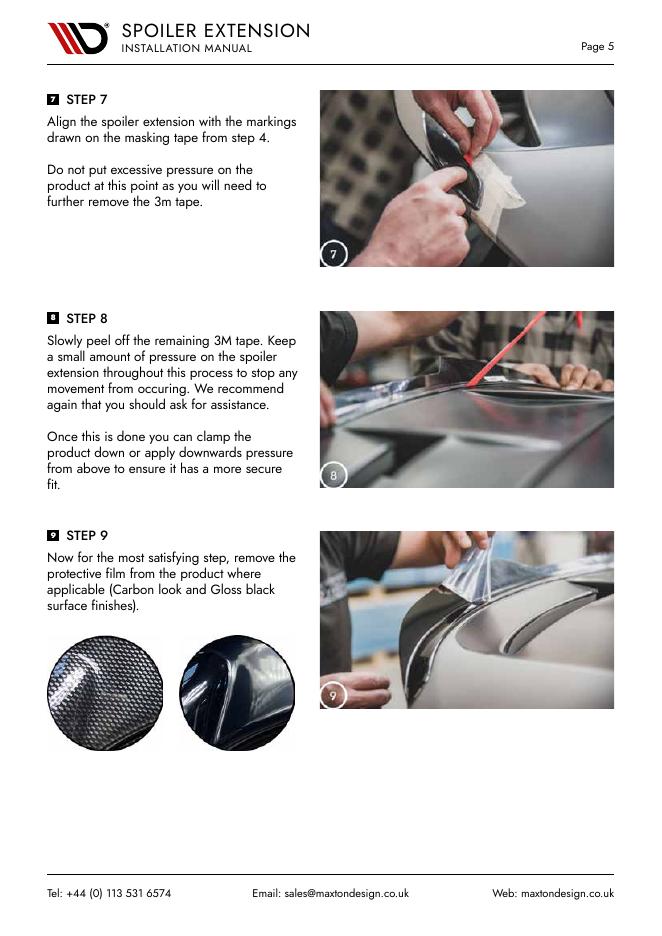 SPOILER EXTENSION
INSTALLATION MANUAL

Page 5

7 STEP 7

Align the spoiler extension with the markings drawn on the masking tape from step 4.

Do not put excessive pressure on the product at this point as you will need to further remove the 3m tape.

7

8 STEP 8

Slowly peel off the remaining 3M tape. Keep a small amount of pressure on the spoiler extension throughout this process to stop any movement from occuring. We recommend again that you should ask for assistance.

Once this is done you can clamp the product down or apply downwards pressure from above to ensure it has a more secure fit.

8

9 STEP 9

Now for the most satisfying step, remove the protective film from the product where applicable (Carbon look and Gloss black surface finishes).

9

Tel: +44 (0) 113 531 6574
Email: sales@maxtondesign.co.uk
Web: maxtondesign.co.uk