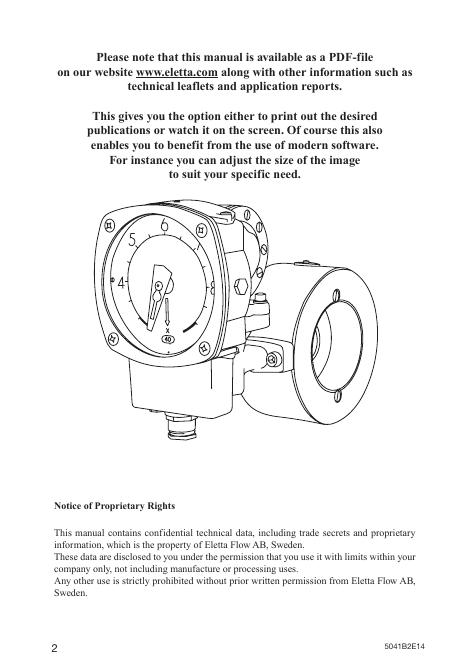 Please note that this manual is available as a PDF-file on our website www.eletta.com along with other information such as technical leaflets and application reports.

This gives you the option either to print out the desired publications or watch it on the screen. Of course this also enables you to benefit from the use of modern software. For instance you can adjust the size of the image to suit your specific need.

5
6
4
8
x
40

Notice of Proprietary Rights

This manual contains confidential technical data, including trade secrets and proprietary information, which is the property of Eletta Flow AB, Sweden.
These data are disclosed to you under the permission that you use it with limits within your company only, not including manufacture or processing uses.
Any other use is strictly prohibited without prior written permission from Eletta Flow AB, Sweden.

2

5041B2E14