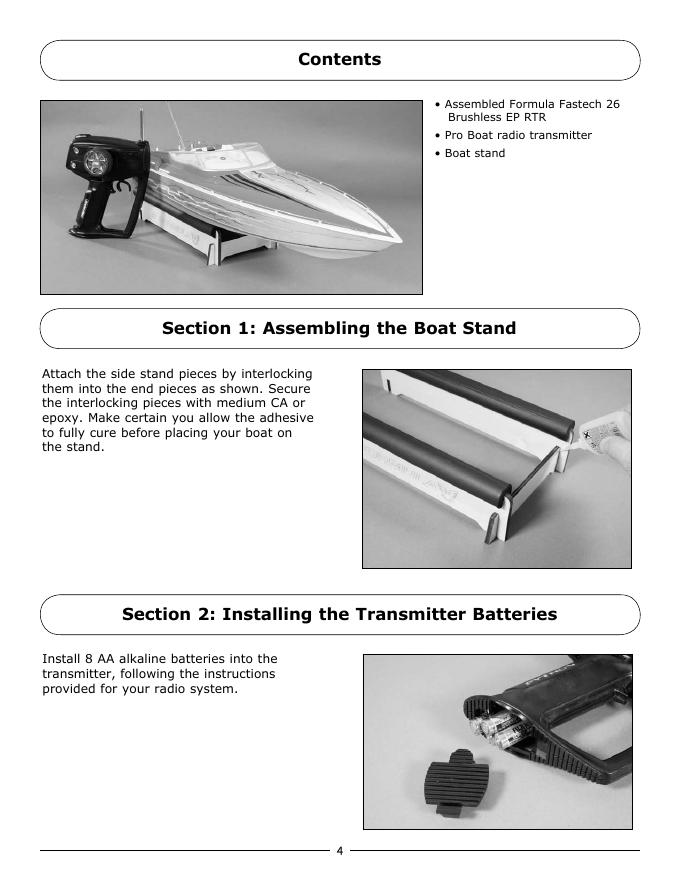 Contents

• Assembled Formula Fastech 26 Brushless EP RTR
• Pro Boat radio transmitter
• Boat stand

Section 1: Assembling the Boat Stand

Attach the side stand pieces by interlocking them into the end pieces as shown. Secure the interlocking pieces with medium CA or epoxy. Make certain you allow the adhesive to fully cure before placing your boat on the stand.

Section 2: Installing the Transmitter Batteries

Install 8 AA alkaline batteries into the transmitter, following the instructions provided for your radio system.

4