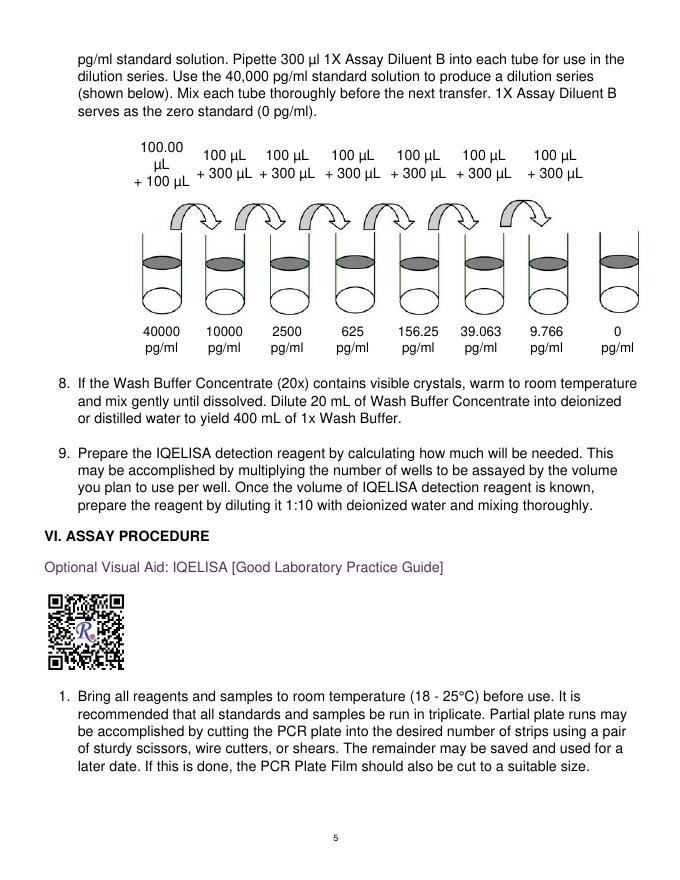 pg/ml standard solution. Pipette 300 µl 1X Assay Diluent B into each tube for use in the dilution series. Use the 40,000 pg/ml standard solution to produce a dilution series (shown below). Mix each tube thoroughly before the next transfer. 1X Assay Diluent B serves as the zero standard (0 pg/ml).

100.00 µL + 100 µL

100 µL + 300 µL

100 µL + 300 µL

100 µL + 300 µL

100 µL + 300 µL

100 µL + 300 µL

100 µL + 300 µL

40000 pg/ml

10000 pg/ml

2500 pg/ml

625 pg/ml

156.25 pg/ml

39.063 pg/ml

9.766 pg/ml

0 pg/ml

8. If the Wash Buffer Concentrate (20x) contains visible crystals, warm to room temperature and mix gently until dissolved. Dilute 20 mL of Wash Buffer Concentrate into deionized or distilled water to yield 400 mL of 1x Wash Buffer.

9. Prepare the IQELISA detection reagent by calculating how much will be needed. This may be accomplished by multiplying the number of wells to be assayed by the volume you plan to use per well. Once the volume of IQELISA detection reagent is known, prepare the reagent by diluting it 1:10 with deionized water and mixing thoroughly.

VI. ASSAY PROCEDURE

Optional Visual Aid: IQELISA [Good Laboratory Practice Guide]

R

1. Bring all reagents and samples to room temperature (18 - 25°C) before use. It is recommended that all standards and samples be run in triplicate. Partial plate runs may be accomplished by cutting the PCR plate into the desired number of strips using a pair of sturdy scissors, wire cutters, or shears. The remainder may be saved and used for a later date. If this is done, the PCR Plate Film should also be cut to a suitable size.

5