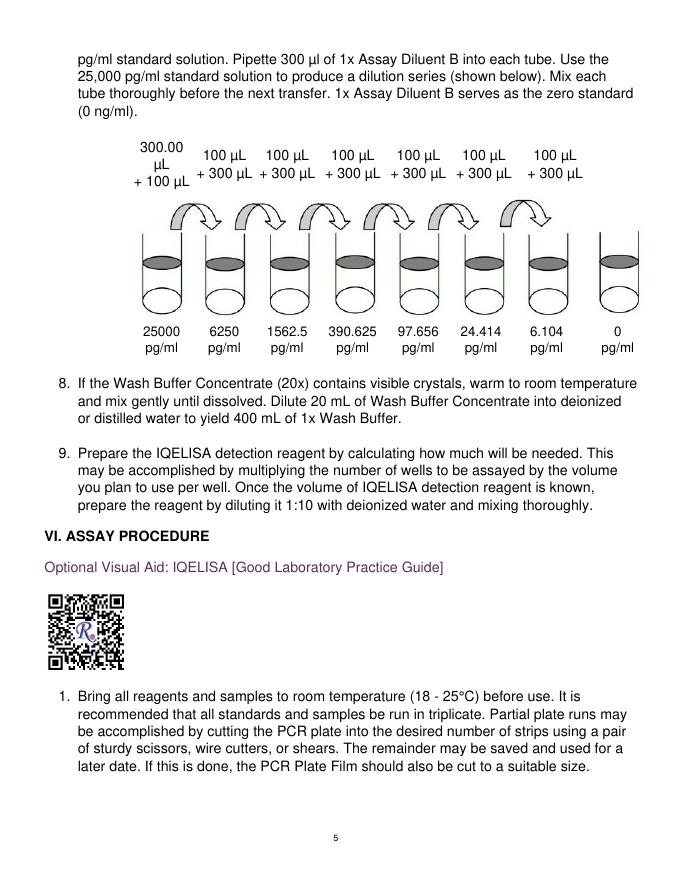 pg/ml standard solution. Pipette 300 µl of 1x Assay Diluent B into each tube. Use the 25,000 pg/ml standard solution to produce a dilution series (shown below). Mix each tube thoroughly before the next transfer. 1x Assay Diluent B serves as the zero standard (0 ng/ml).

300.00 µL + 100 µL

100 µL + 300 µL

100 µL + 300 µL

100 µL + 300 µL

100 µL + 300 µL

100 µL + 300 µL

100 µL + 300 µL

25000 pg/ml

6250 pg/ml

1562.5 pg/ml

390.625 pg/ml

97.656 pg/ml

24.414 pg/ml

6.104 pg/ml

0 pg/ml

8. If the Wash Buffer Concentrate (20x) contains visible crystals, warm to room temperature and mix gently until dissolved. Dilute 20 mL of Wash Buffer Concentrate into deionized or distilled water to yield 400 mL of 1x Wash Buffer.

9. Prepare the IQELISA detection reagent by calculating how much will be needed. This may be accomplished by multiplying the number of wells to be assayed by the volume you plan to use per well. Once the volume of IQELISA detection reagent is known, prepare the reagent by diluting it 1:10 with deionized water and mixing thoroughly.

VI. ASSAY PROCEDURE

Optional Visual Aid: IQELISA [Good Laboratory Practice Guide]

R

1. Bring all reagents and samples to room temperature (18 - 25°C) before use. It is recommended that all standards and samples be run in triplicate. Partial plate runs may be accomplished by cutting the PCR plate into the desired number of strips using a pair of sturdy scissors, wire cutters, or shears. The remainder may be saved and used for a later date. If this is done, the PCR Plate Film should also be cut to a suitable size.

5