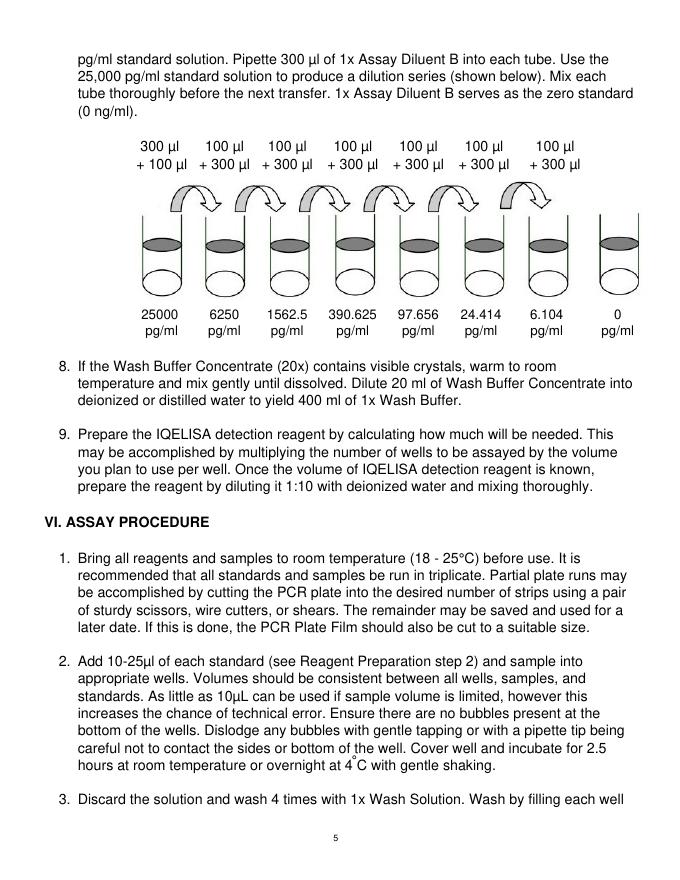 pg/ml standard solution. Pipette 300 µl of 1x Assay Diluent B into each tube. Use the 25,000 pg/ml standard solution to produce a dilution series (shown below). Mix each tube thoroughly before the next transfer. 1x Assay Diluent B serves as the zero standard (0 ng/ml).

300 µl + 100 µl
100 µl + 300 µl
100 µl + 300 µl
100 µl + 300 µl
100 µl + 300 µl
100 µl + 300 µl
100 µl + 300 µl

25000 pg/ml
6250 pg/ml
1562.5 pg/ml
390.625 pg/ml
97.656 pg/ml
24.414 pg/ml
6.104 pg/ml
0 pg/ml

8. If the Wash Buffer Concentrate (20x) contains visible crystals, warm to room temperature and mix gently until dissolved. Dilute 20 ml of Wash Buffer Concentrate into deionized or distilled water to yield 400 ml of 1x Wash Buffer.

9. Prepare the IQELISA detection reagent by calculating how much will be needed. This may be accomplished by multiplying the number of wells to be assayed by the volume you plan to use per well. Once the volume of IQELISA detection reagent is known, prepare the reagent by diluting it 1:10 with deionized water and mixing thoroughly.

VI. ASSAY PROCEDURE

1. Bring all reagents and samples to room temperature (18 - 25°C) before use. It is recommended that all standards and samples be run in triplicate. Partial plate runs may be accomplished by cutting the PCR plate into the desired number of strips using a pair of sturdy scissors, wire cutters, or shears. The remainder may be saved and used for a later date. If this is done, the PCR Plate Film should also be cut to a suitable size.

2. Add 10-25µl of each standard (see Reagent Preparation step 2) and sample into appropriate wells. Volumes should be consistent between all wells, samples, and standards. As little as 10µL can be used if sample volume is limited, however this increases the chance of technical error. Ensure there are no bubbles present at the bottom of the wells. Dislodge any bubbles with gentle tapping or with a pipette tip being careful not to contact the sides or bottom of the well. Cover well and incubate for 2.5 hours at room temperature or overnight at 4°C with gentle shaking.

3. Discard the solution and wash 4 times with 1x Wash Solution. Wash by filling each well

5