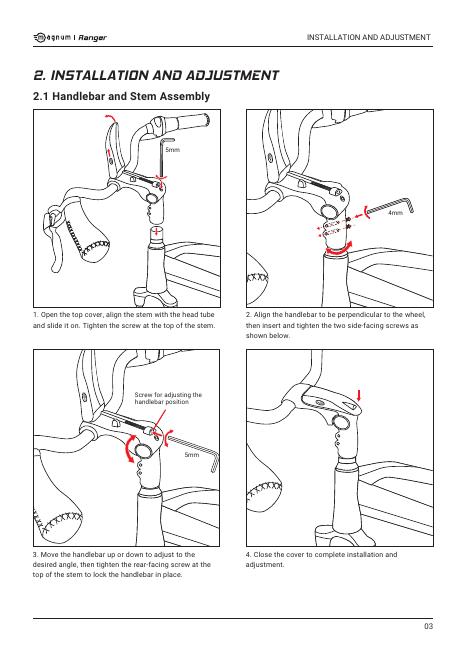 magnum | Ranger

INSTALLATION AND ADJUSTMENT

2. INSTALLATION AND ADJUSTMENT

2.1 Handlebar and Stem Assembly

5mm

1. Open the top cover, align the stem with the head tube and slide it on. Tighten the screw at the top of the stem.

4mm

2. Align the handlebar to be perpendicular to the wheel, then insert and tighten the two side-facing screws as shown below.

Screw for adjusting the handlebar position

5mm

3. Move the handlebar up or down to adjust to the desired angle, then tighten the rear-facing screw at the top of the stem to lock the handlebar in place.

4. Close the cover to complete installation and adjustment.

03