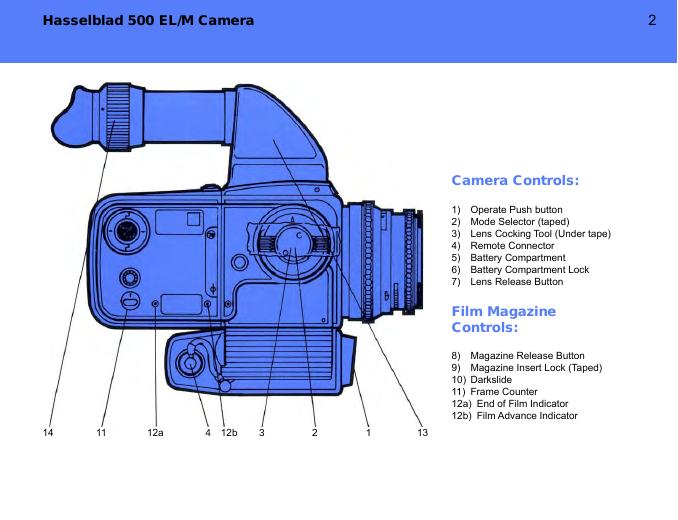 Hasselblad 500 EL/M Camera

2

14 11 12a 4 12b 3 2 1 13

Camera Controls:

1) Operate Push button
2) Mode Selector (taped)
3) Lens Cocking Tool (Under tape)
4) Remote Connector
5) Battery Compartment
6) Battery Compartment Lock
7) Lens Release Button

Film Magazine Controls:

8) Magazine Release Button
9) Magazine Insert Lock (Taped)
10) Darkslide
11) Frame Counter
12a) End of Film Indicator
12b) Film Advance Indicator