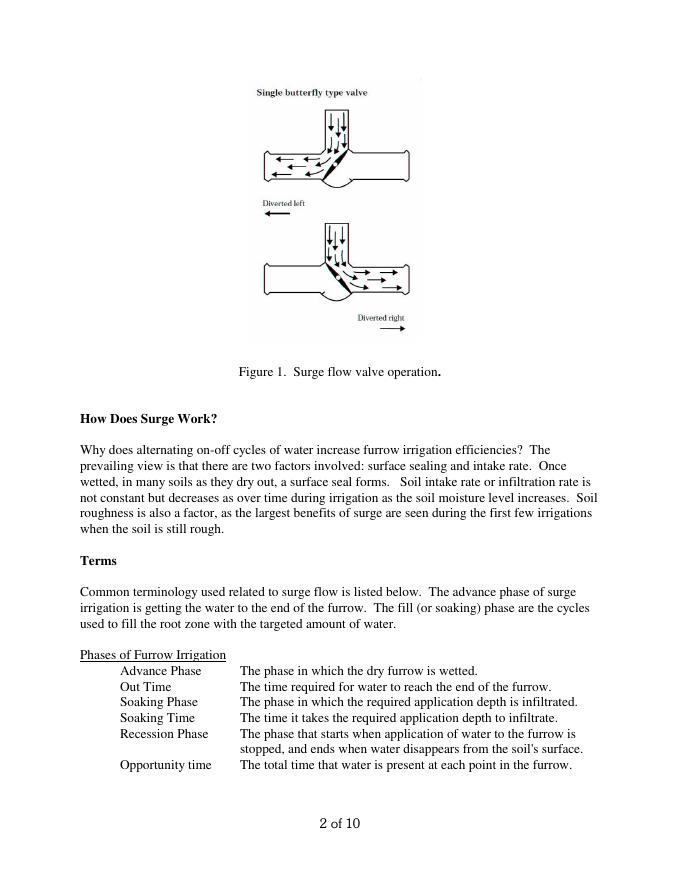 Single butterfly type valve

Diverted left

Diverted right

Figure 1. Surge flow valve operation.

How Does Surge Work?

Why does alternating on-off cycles of water increase furrow irrigation efficiencies? The prevailing view is that there are two factors involved: surface sealing and intake rate. Once wetted, in many soils as they dry out, a surface seal forms. Soil intake rate or infiltration rate is not constant but decreases as over time during irrigation as the soil moisture level increases. Soil roughness is also a factor, as the largest benefits of surge are seen during the first few irrigations when the soil is still rough.

Terms

Common terminology used related to surge flow is listed below. The advance phase of surge irrigation is getting the water to the end of the furrow. The fill (or soaking) phase are the cycles used to fill the root zone with the targeted amount of water.

Phases of Furrow Irrigation

| | |
|---|---|
| Advance Phase | The phase in which the dry furrow is wetted. |
| Out Time | The time required for water to reach the end of the furrow. |
| Soaking Phase | The phase in which the required application depth is infiltrated. |
| Soaking Time | The time it takes the required application depth to infiltrate. |
| Recession Phase | The phase that starts when application of water to the furrow is stopped, and ends when water disappears from the soil's surface. |
| Opportunity time | The total time that water is present at each point in the furrow. |

2 of 10