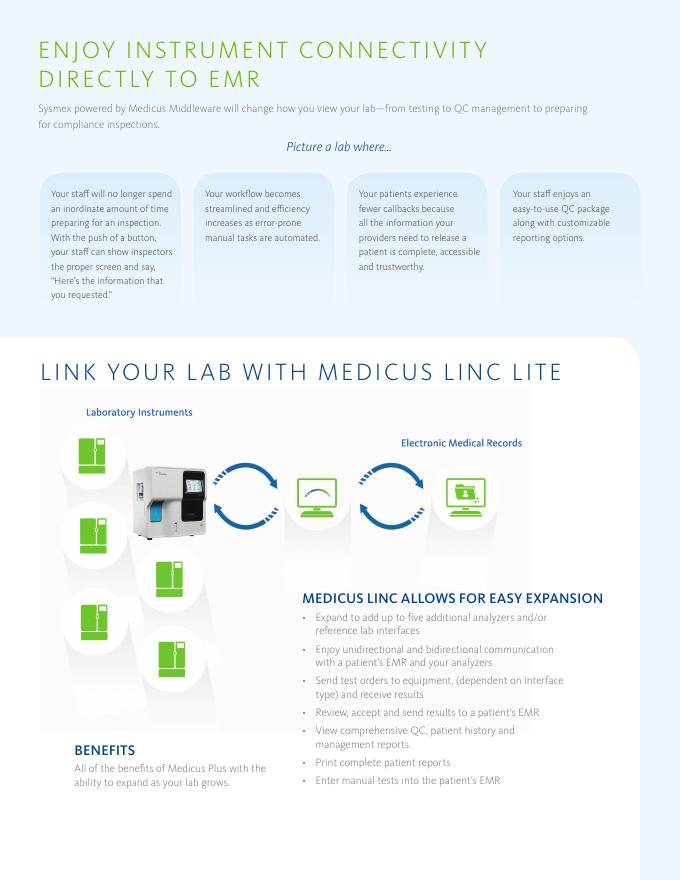 ENJOY INSTRUMENT CONNECTIVITY DIRECTLY TO EMR

Sysmex powered by Medicus Middleware will change how you view your lab—from testing to QC management to preparing for compliance inspections.

Picture a lab where...

Your staff will no longer spend an inordinate amount of time preparing for an inspection. With the push of a button, your staff can show inspectors the proper screen and say, "Here's the information that you requested."

Your workflow becomes streamlined and efficiency increases as error-prone manual tasks are automated.

Your patients experience fewer callbacks because all the information your providers need to release a patient is complete, accessible and trustworthy.

Your staff enjoys an easy-to-use QC package along with customizable reporting options.

LINK YOUR LAB WITH MEDICUS LINC LITE

Laboratory Instruments

Electronic Medical Records

MEDICUS LINC ALLOWS FOR EASY EXPANSION

• Expand to add up to five additional analyzers and/or reference lab interfaces
• Enjoy unidirectional and bidirectional communication with a patient's EMR and your analyzers
• Send test orders to equipment, (dependent on interface type) and receive results
• Review, accept and send results to a patient's EMR
• View comprehensive QC, patient history and management reports
• Print complete patient reports
• Enter manual tests into the patient's EMR

BENEFITS

All of the benefits of Medicus Plus with the ability to expand as your lab grows.