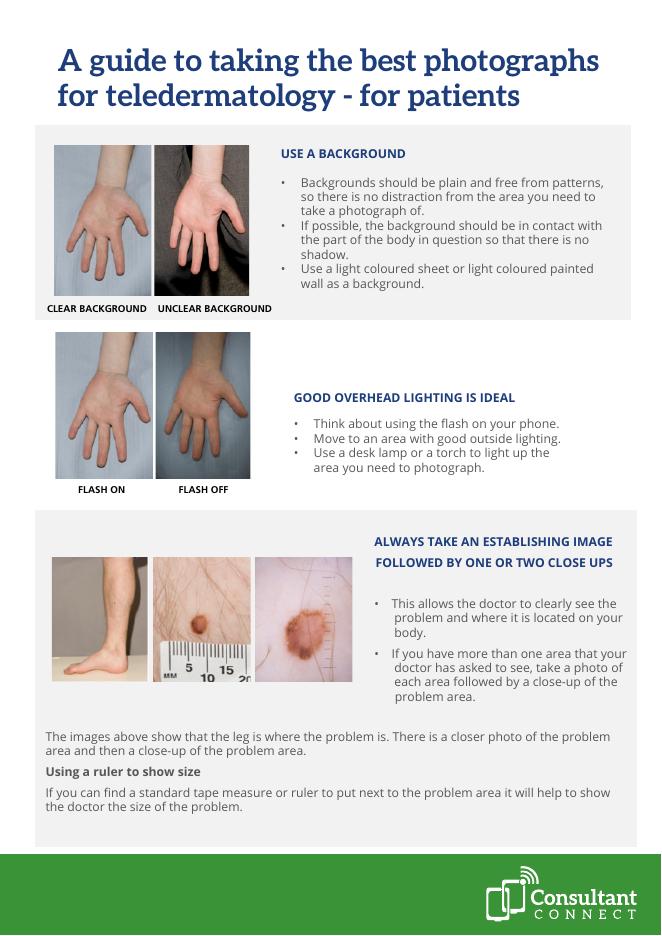 A guide to taking the best photographs for teledermatology - for patients

CLEAR BACKGROUND UNCLEAR BACKGROUND

USE A BACKGROUND

• Backgrounds should be plain and free from patterns, so there is no distraction from the area you need to take a photograph of.
• If possible, the background should be in contact with the part of the body in question so that there is no shadow.
• Use a light coloured sheet or light coloured painted wall as a background.

FLASH ON FLASH OFF

GOOD OVERHEAD LIGHTING IS IDEAL

• Think about using the flash on your phone.
• Move to an area with good outside lighting.
• Use a desk lamp or a torch to light up the area you need to photograph.

MM 5 10 15 20

ALWAYS TAKE AN ESTABLISHING IMAGE FOLLOWED BY ONE OR TWO CLOSE UPS

• This allows the doctor to clearly see the problem and where it is located on your body.
• If you have more than one area that your doctor has asked to see, take a photo of each area followed by a close-up of the problem area.

The images above show that the leg is where the problem is. There is a closer photo of the problem area and then a close-up of the problem area.

Using a ruler to show size

If you can find a standard tape measure or ruler to put next to the problem area it will help to show the doctor the size of the problem.

Consultant CONNECT