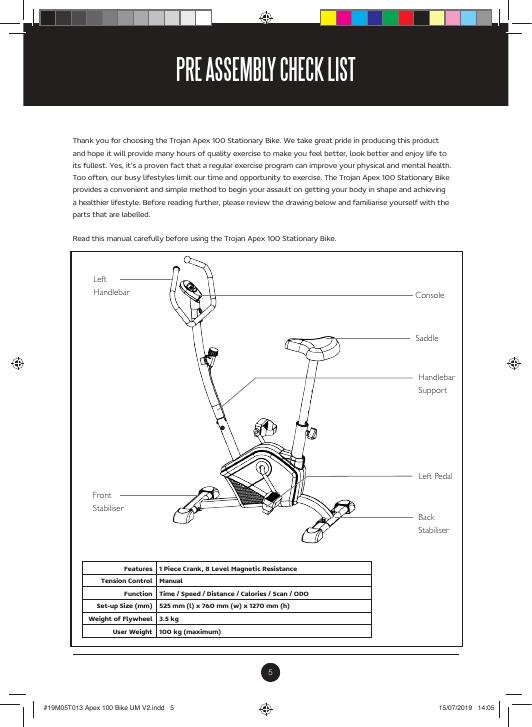 PRE ASSEMBLY CHECK LIST

Thank you for choosing the Trojan Apex 100 Stationary Bike. We take great pride in producing this product and hope it will provide many hours of quality exercise to make you feel better, look better and enjoy life to its fullest. Yes, it's a proven fact that a regular exercise program can improve your physical and mental health. Too often, our busy lifestyles limit our time and opportunity to exercise. The Trojan Apex 100 Stationary Bike provides a convenient and simple method to begin your assault on getting your body in shape and achieving a healthier lifestyle. Before reading further, please review the drawing below and familiarise yourself with the parts that are labelled.

Read this manual carefully before using the Trojan Apex 100 Stationary Bike.

Left Handlebar

Console

Saddle

Handlebar Support

Left Pedal

Front Stabiliser

Back Stabiliser

| Features | 1 Piece Crank, 8 Level Magnetic Resistance |
|---|---|
| Tension Control | Manual |
| Function | Time / Speed / Distance / Calories / Scan / ODO |
| Set-up Size (mm) | 525 mm (l) x 760 mm (w) x 1270 mm (h) |
| Weight of Flywheel | 3.5 kg |
| User Weight | 100 kg (maximum) |

5

#19M05T013 Apex 100 Bike UM V2.indd 5

15/07/2019 14:05